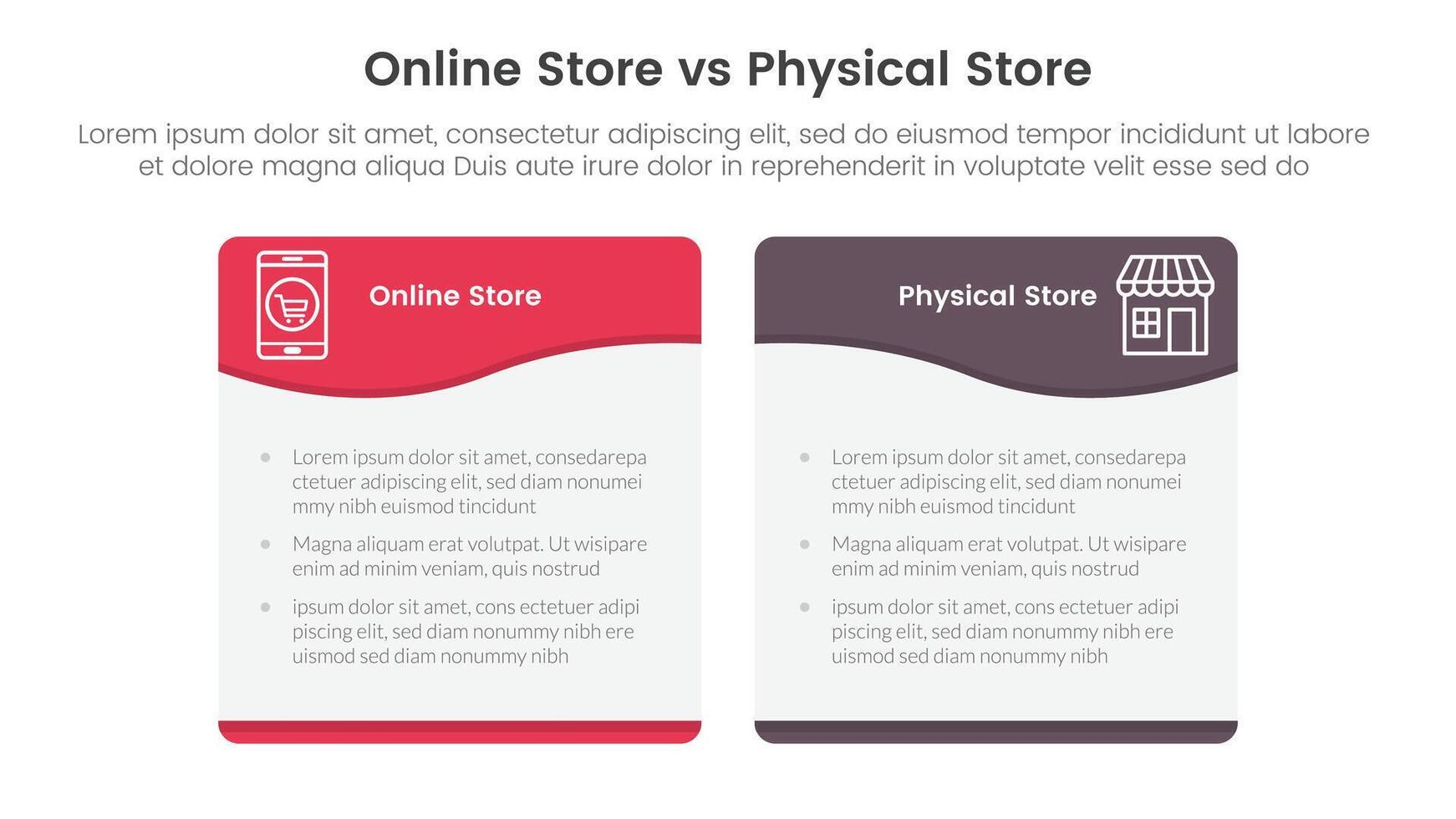 Online Store vs Physical Store

Lorem ipsum dolor sit amet, consectetur adipiscing elit, sed do eiusmod tempor incididunt ut labore et dolore magna aliqua Duis aute irure dolor in reprehenderit in voluptate velit esse sed do

Online Store

- Lorem ipsum dolor sit amet, consedarepa ctetuer adipiscing elit, sed diam nonumei mmy nibh euismod tincidunt
- Magna aliquam erat volutpat. Ut wisipare enim ad minim veniam, quis nostrud
- ipsum dolor sit amet, cons ectetuer adipi piscing elit, sed diam nonummy nibh ere uismod sed diam nonummy nibh

Physical Store

- Lorem ipsum dolor sit amet, consedarepa ctetuer adipiscing elit, sed diam nonumei mmy nibh euismod tincidunt
- Magna aliquam erat volutpat. Ut wisipare enim ad minim veniam, quis nostrud
- ipsum dolor sit amet, cons ectetuer adipi piscing elit, sed diam nonummy nibh ere uismod sed diam nonummy nibh