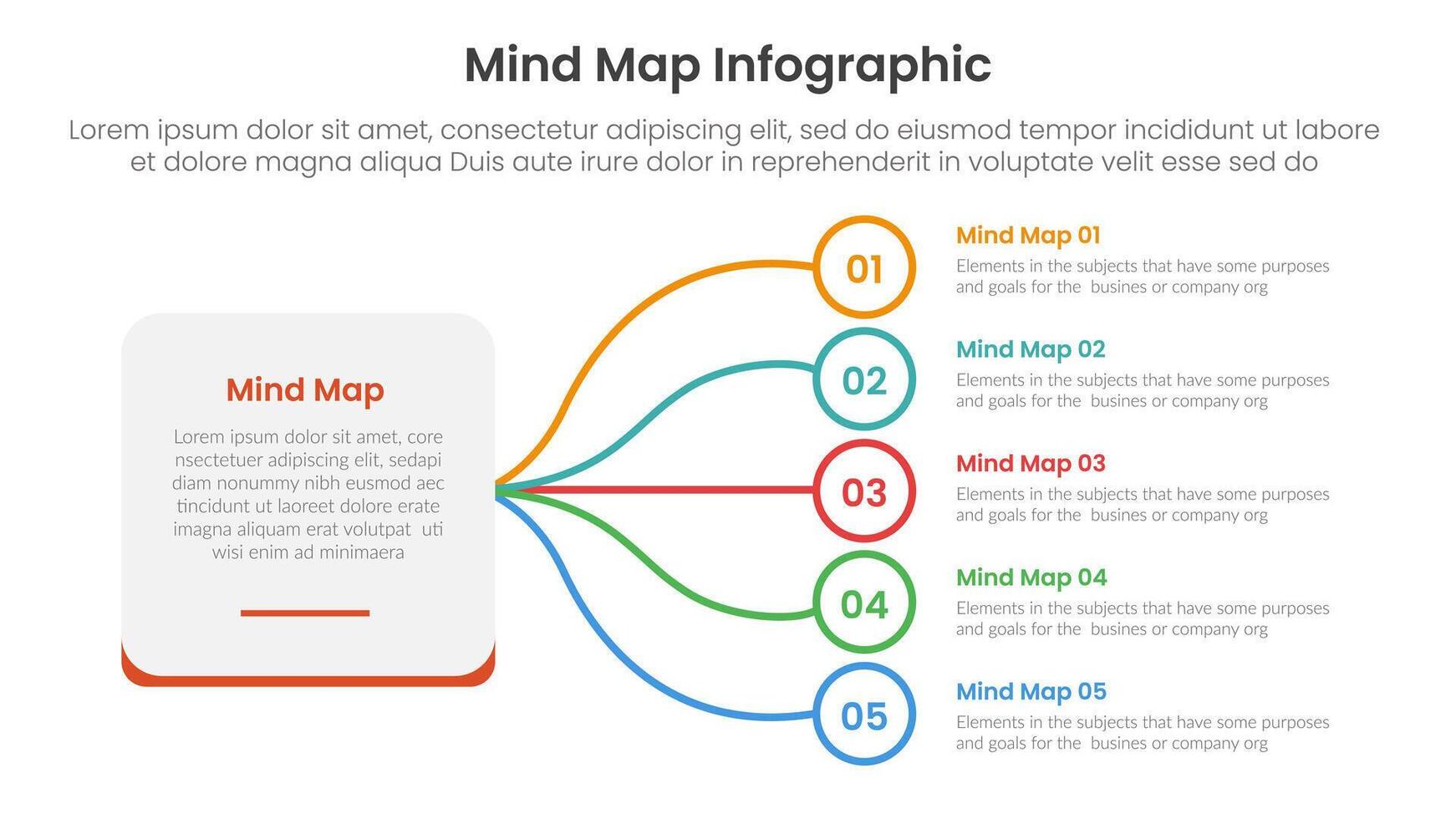 Mind Map Infographic

Lorem ipsum dolor sit amet, consectetur adipiscing elit, sed do eiusmod tempor incididunt ut labore et dolore magna aliqua Duis aute irure dolor in reprehenderit in voluptate velit esse sed do

Mind Map

Lorem ipsum dolor sit amet, core nsectetuer adipiscing elit, sedapi diam nonummy nibh eusmod aec tincidunt ut laoreet dolore erate imagna aliquam erat volutpat uti wisi enim ad minimaera

01

Mind Map 01
Elements in the subjects that have some purposes and goals for the busines or company org

02

Mind Map 02
Elements in the subjects that have some purposes and goals for the busines or company org

03

Mind Map 03
Elements in the subjects that have some purposes and goals for the busines or company org

04

Mind Map 04
Elements in the subjects that have some purposes and goals for the busines or company org

05

Mind Map 05
Elements in the subjects that have some purposes and goals for the busines or company org