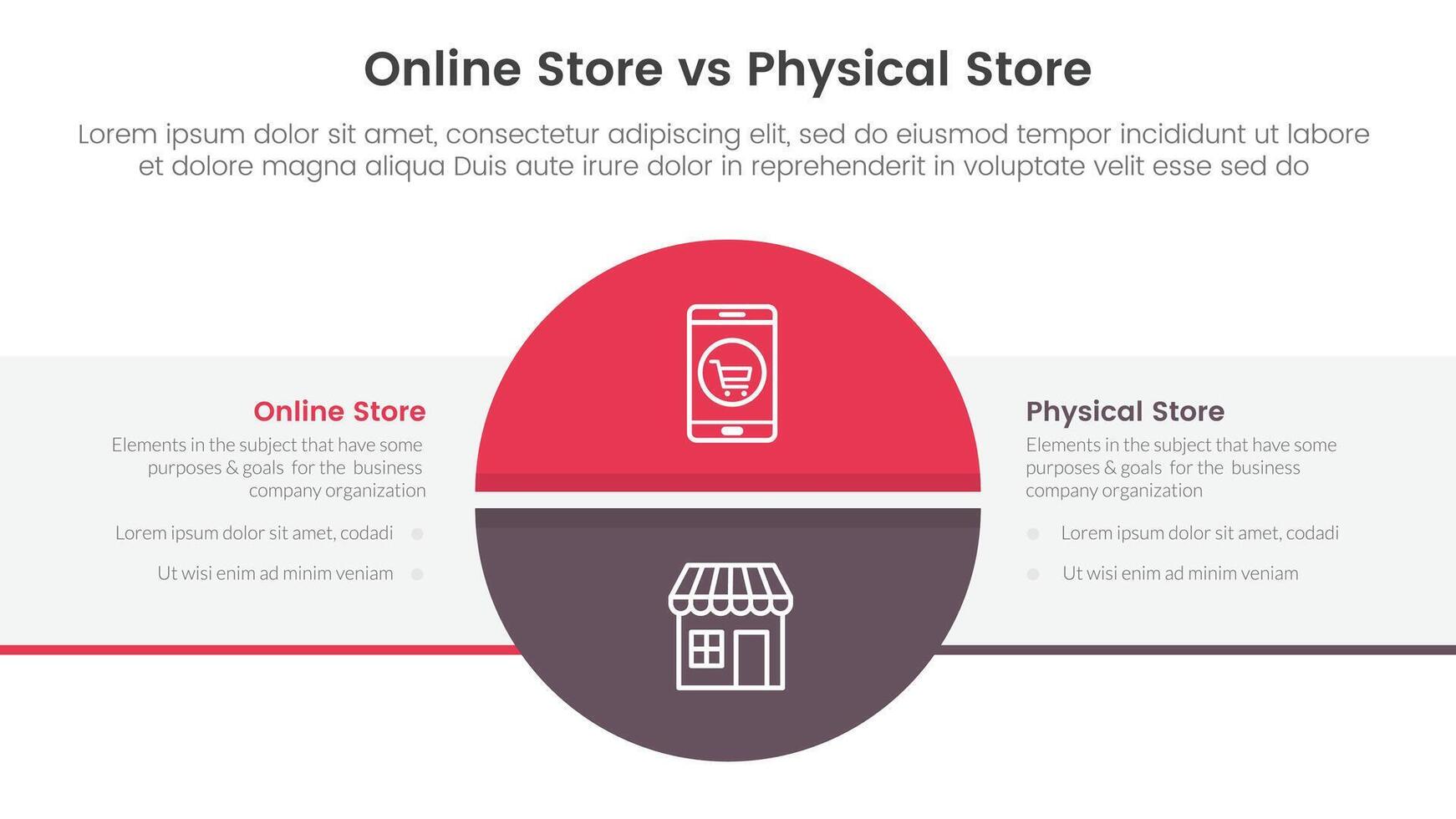 Online Store vs Physical Store

Lorem ipsum dolor sit amet, consectetur adipiscing elit, sed do eiusmod tempor incididunt ut labore et dolore magna aliqua Duis aute irure dolor in reprehenderit in voluptate velit esse sed do

Online Store

Elements in the subject that have some purposes & goals for the business company organization

Lorem ipsum dolor sit amet, codadi

Ut wisi enim ad minim veniam

Physical Store

Elements in the subject that have some purposes & goals for the business company organization

Lorem ipsum dolor sit amet, codadi

Ut wisi enim ad minim veniam