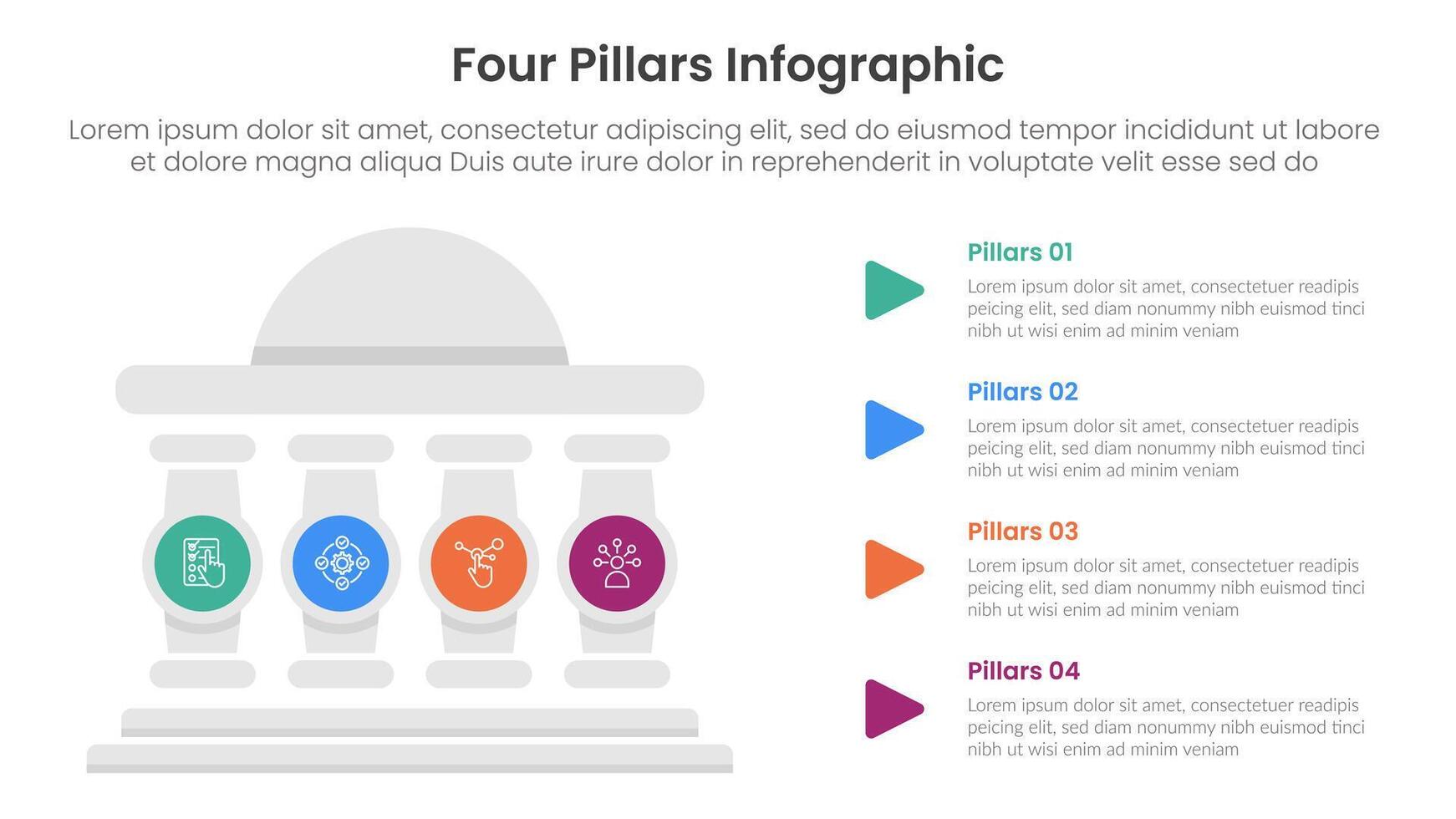 Four Pillars Infographic

Lorem ipsum dolor sit amet, consectetur adipiscing elit, sed do eiusmod tempor incididunt ut labore et dolore magna aliqua Duis aute irure dolor in reprehenderit in voluptate velit esse sed do

Pillars 01

Lorem ipsum dolor sit amet, consectetuer readipis peicing elit, sed diam nonummy nibh euismod tinci nibh ut wisi enim ad minim veniam

Pillars 02

Lorem ipsum dolor sit amet, consectetuer readipis peicing elit, sed diam nonummy nibh euismod tinci nibh ut wisi enim ad minim veniam

Pillars 03

Lorem ipsum dolor sit amet, consectetuer readipis peicing elit, sed diam nonummy nibh euismod tinci nibh ut wisi enim ad minim veniam

Pillars 04

Lorem ipsum dolor sit amet, consectetuer readipis peicing elit, sed diam nonummy nibh euismod tinci nibh ut wisi enim ad minim veniam