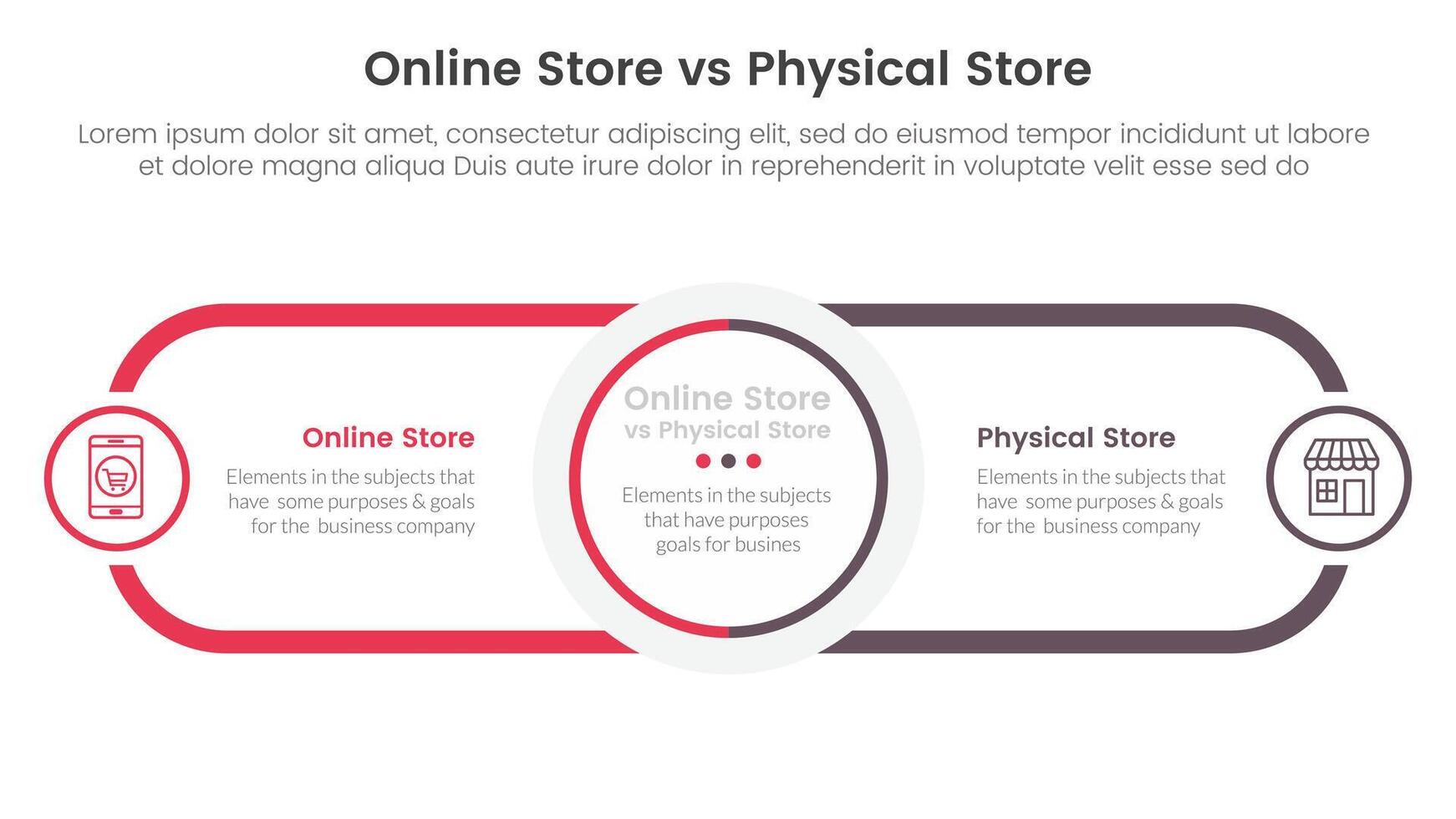 Online Store vs Physical Store

Lorem ipsum dolor sit amet, consectetur adipiscing elit, sed do eiusmod tempor incididunt ut labore et dolore magna aliqua Duis aute irure dolor in reprehenderit in voluptate velit esse sed do

Online Store

Elements in the subjects that have some purposes & goals for the business company

Online Store vs Physical Store

Elements in the subjects that have purposes goals for busines

Physical Store

Elements in the subjects that have some purposes & goals for the business company