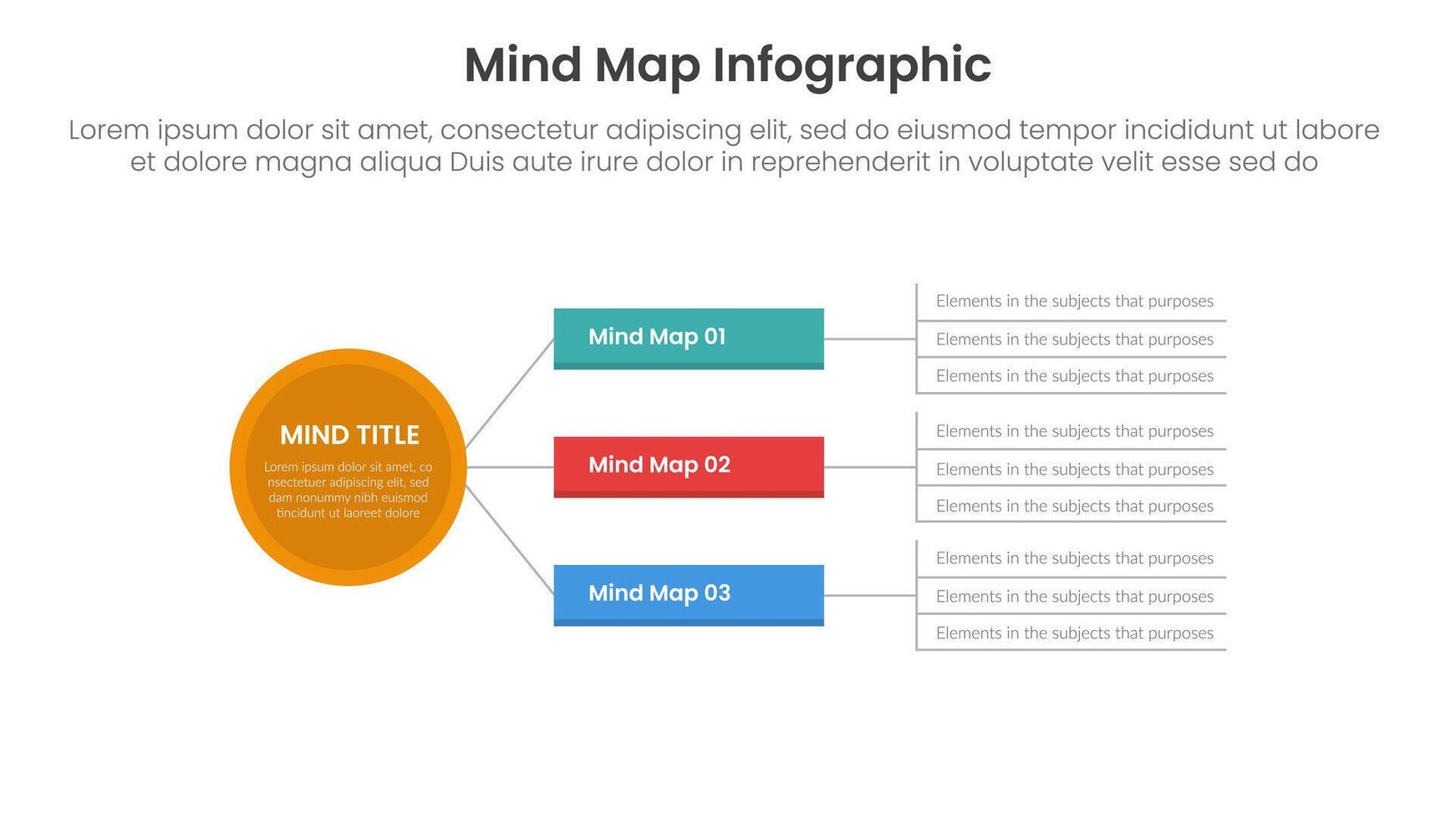 Mind Map Infographic

Lorem ipsum dolor sit amet, consectetur adipiscing elit, sed do eiusmod tempor incididunt ut labore et dolore magna aliqua Duis aute irure dolor in reprehenderit in voluptate velit esse sed do

MIND TITLE

Lorem ipsum dolor sit amet, co nsectetuer adipiscing elit, sed dam nonummy nibh euismod tincidunt ut laoreet dolore

Mind Map 01

Elements in the subjects that purposes

Elements in the subjects that purposes

Elements in the subjects that purposes

Mind Map 02

Elements in the subjects that purposes

Elements in the subjects that purposes

Elements in the subjects that purposes

Mind Map 03

Elements in the subjects that purposes

Elements in the subjects that purposes

Elements in the subjects that purposes