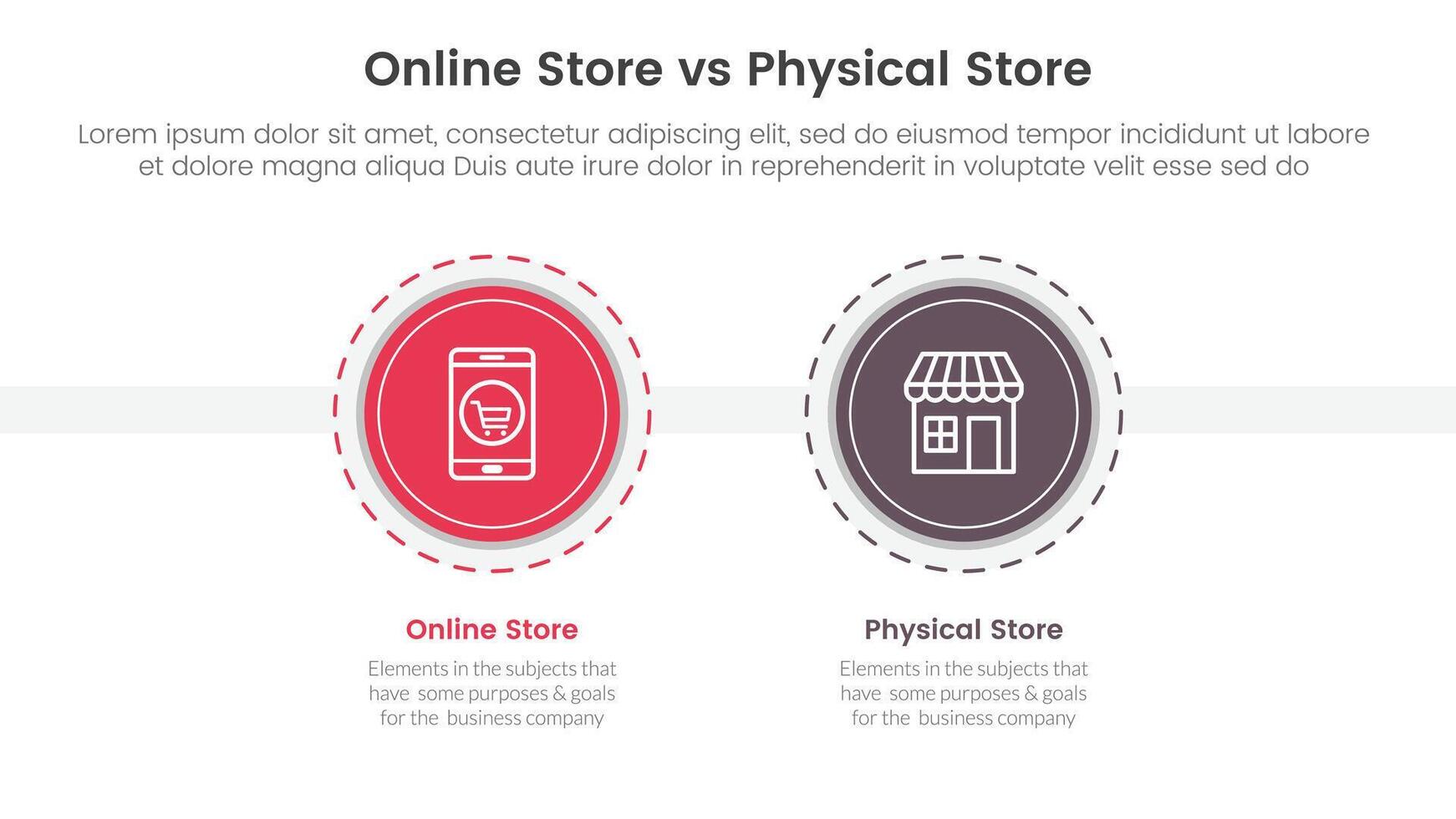 Online Store vs Physical Store

Lorem ipsum dolor sit amet, consectetur adipiscing elit, sed do eiusmod tempor incididunt ut labore et dolore magna aliqua Duis aute irure dolor in reprehenderit in voluptate velit esse sed do

Online Store

Elements in the subjects that have some purposes & goals for the business company

Physical Store

Elements in the subjects that have some purposes & goals for the business company