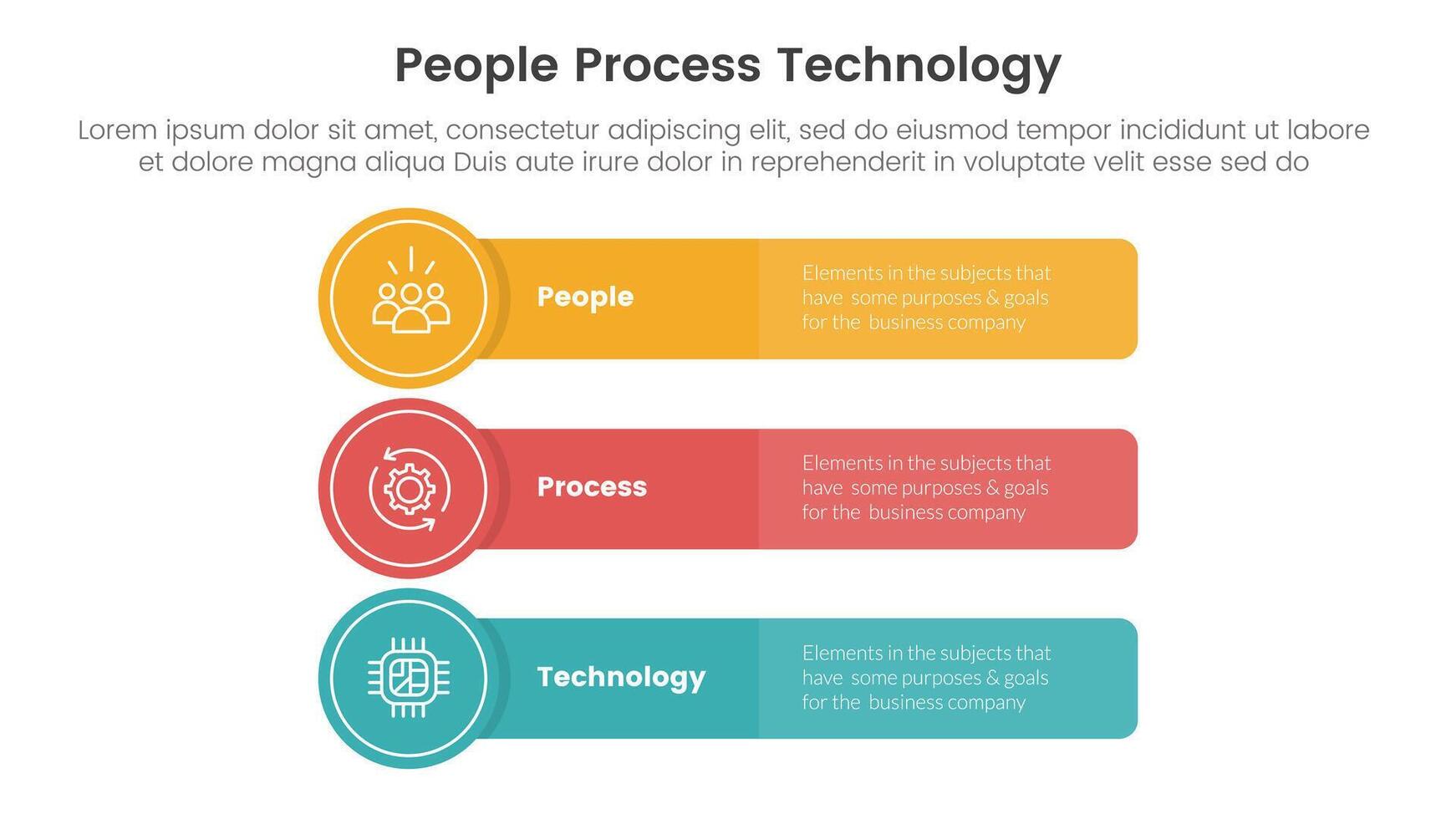 People Process Technology

Lorem ipsum dolor sit amet, consectetur adipiscing elit, sed do eiusmod tempor incididunt ut labore et dolore magna aliqua Duis aute irure dolor in reprehenderit in voluptate velit esse sed do

People

Elements in the subjects that have some purposes & goals for the business company

Process

Elements in the subjects that have some purposes & goals for the business company

Technology

Elements in the subjects that have some purposes & goals for the business company