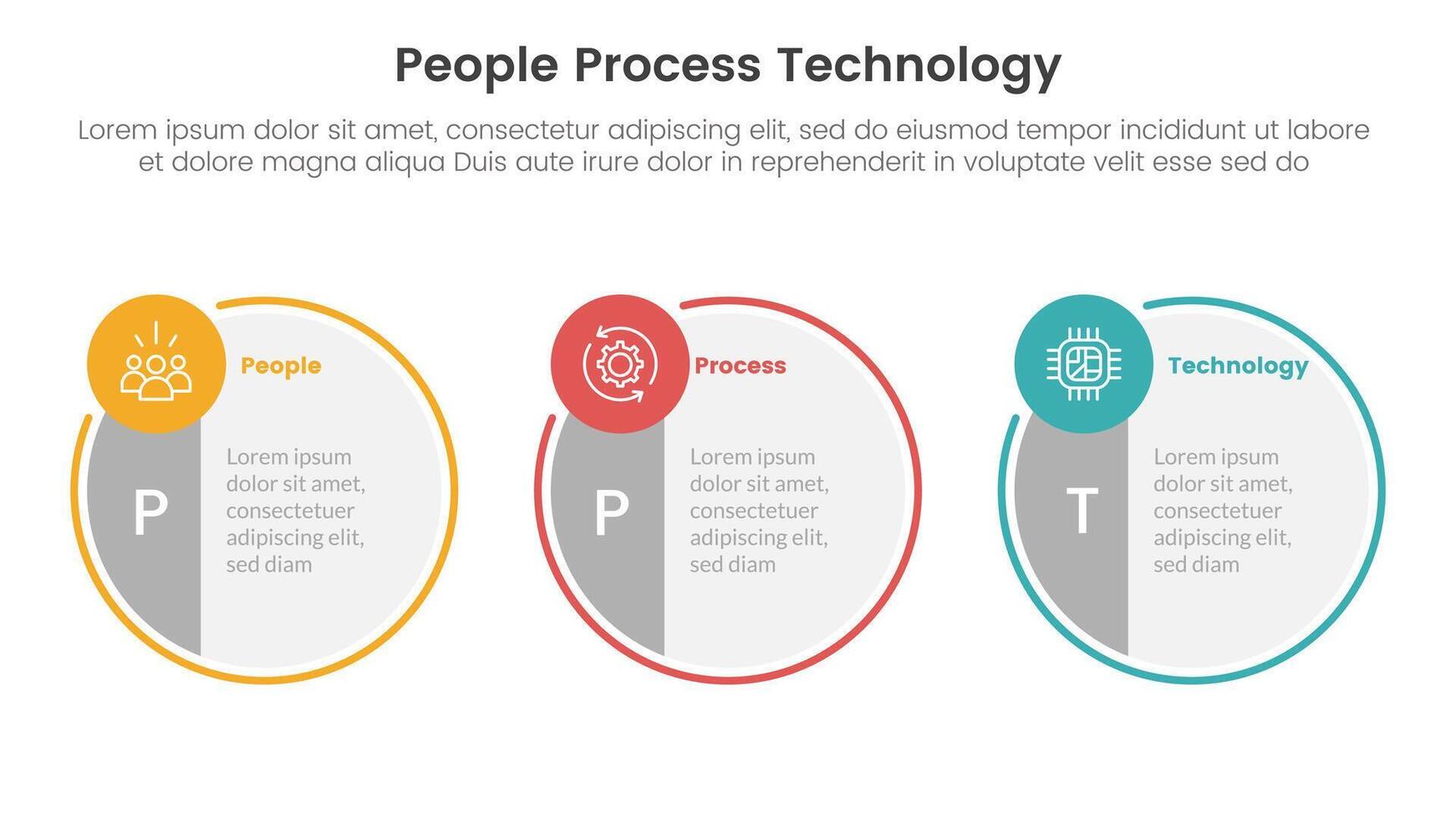 People Process Technology

Lorem ipsum dolor sit amet, consectetur adipiscing elit, sed do eiusmod tempor incididunt ut labore et dolore magna aliqua Duis aute irure dolor in reprehenderit in voluptate velit esse sed do

People

P

Lorem ipsum dolor sit amet, consectetuer adipiscing elit, sed diam

Process

P

Lorem ipsum dolor sit amet, consectetuer adipiscing elit, sed diam

Technology

T

Lorem ipsum dolor sit amet, consectetuer adipiscing elit, sed diam