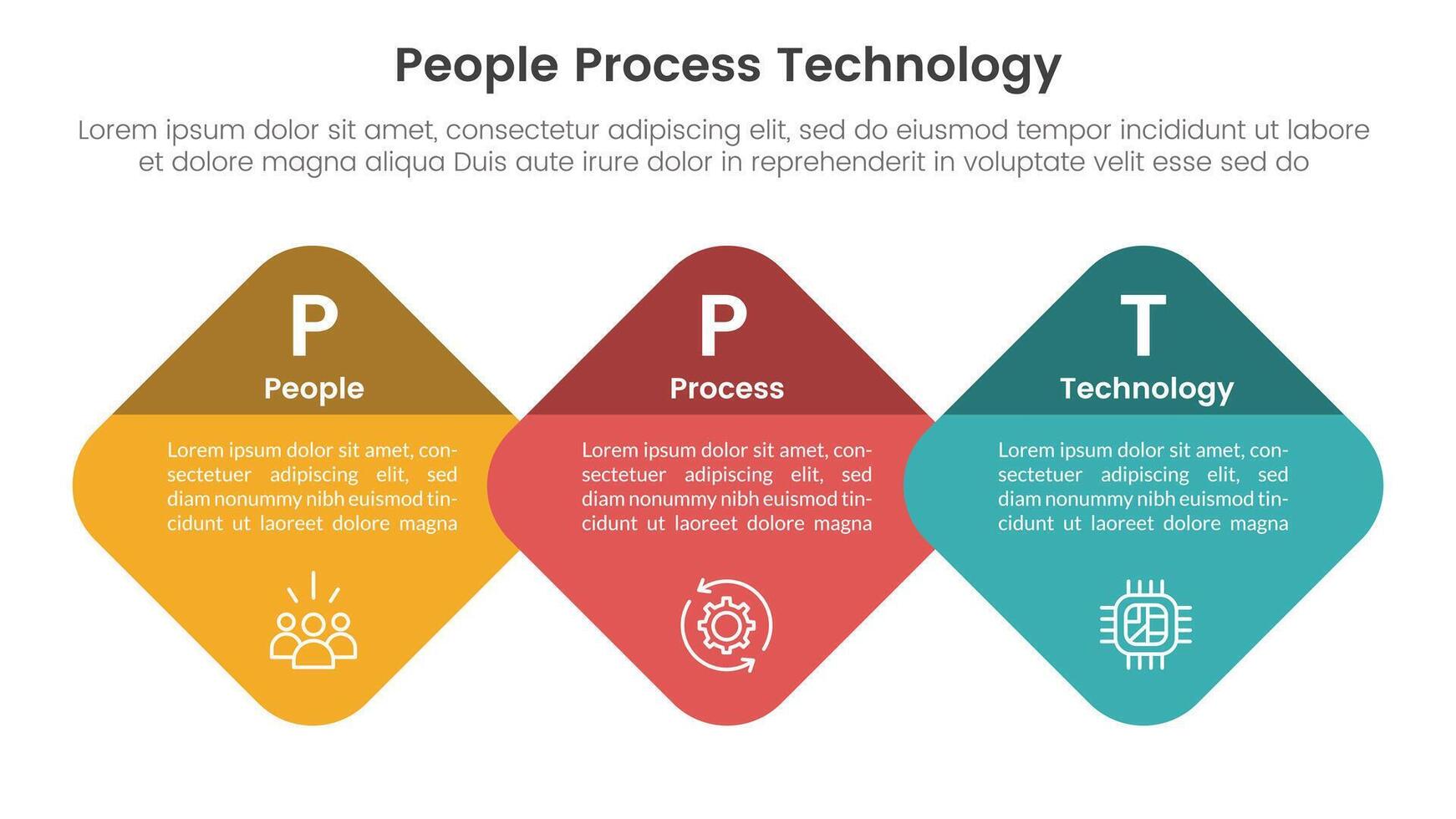 People Process Technology

Lorem ipsum dolor sit amet, consectetur adipiscing elit, sed do eiusmod tempor incididunt ut labore et dolore magna aliqua Duis aute irure dolor in reprehenderit in voluptate velit esse sed do

P

People

Lorem ipsum dolor sit amet, consectetuer adipiscing elit, sed diam nonummy nibh euismod tincidunt ut laoreet dolore magna

P

Process

Lorem ipsum dolor sit amet, consectetuer adipiscing elit, sed diam nonummy nibh euismod tincidunt ut laoreet dolore magna

T

Technology

Lorem ipsum dolor sit amet, consectetuer adipiscing elit, sed diam nonummy nibh euismod tincidunt ut laoreet dolore magna