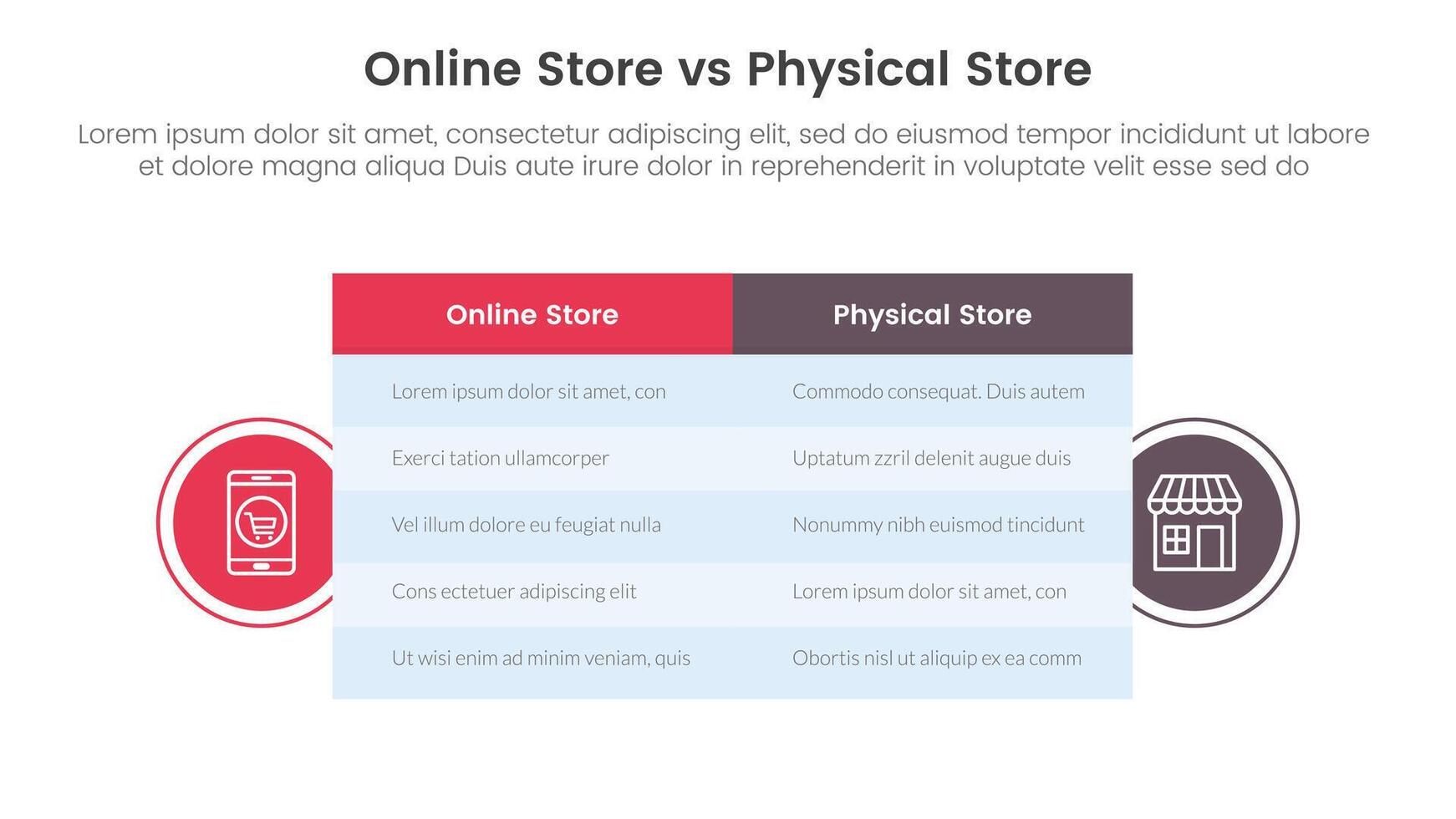 Online Store vs Physical Store

Lorem ipsum dolor sit amet, consectetur adipiscing elit, sed do eiusmod tempor incididunt ut labore et dolore magna aliqua Duis aute irure dolor in reprehenderit in voluptate velit esse sed do

| Online Store | Physical Store |
|---|---|
| Lorem ipsum dolor sit amet, con | Commodo consequat. Duis autem |
| Exerci tation ullamcorper | Uptatum zzril delenit augue duis |
| Vel illum dolore eu feugiat nulla | Nonummy nibh euismod tincidunt |
| Cons ectetuer adipiscing elit | Lorem ipsum dolor sit amet, con |
| Ut wisi enim ad minim veniam, quis | Obortis nisl ut aliquip ex ea comm |