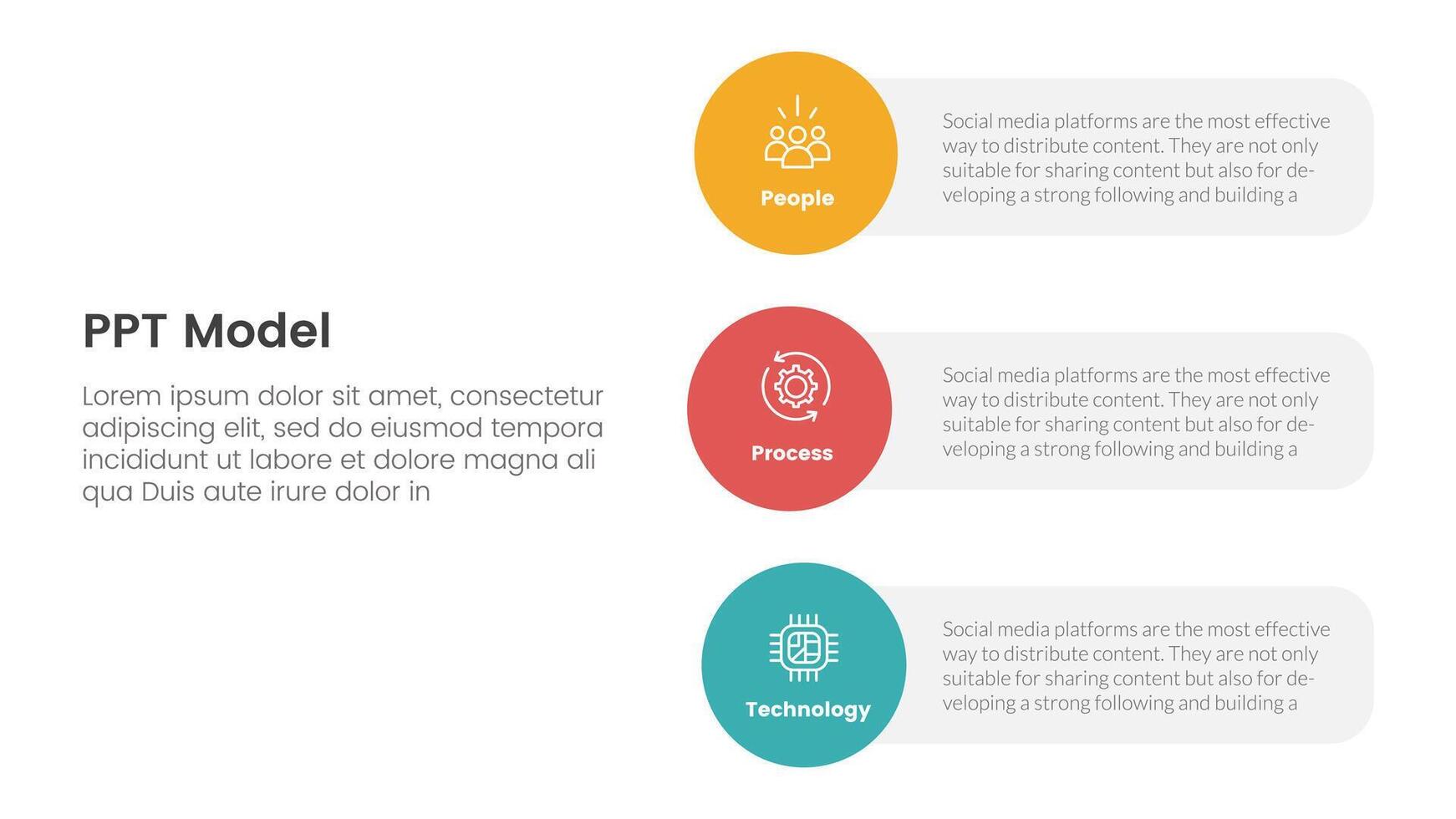 PPT Model

Lorem ipsum dolor sit amet, consectetur adipiscing elit, sed do eiusmod tempora incididunt ut labore et dolore magna ali qua Duis aute irure dolor in

People

Social media platforms are the most effective way to distribute content. They are not only suitable for sharing content but also for developing a strong following and building a

Process

Social media platforms are the most effective way to distribute content. They are not only suitable for sharing content but also for developing a strong following and building a

Technology

Social media platforms are the most effective way to distribute content. They are not only suitable for sharing content but also for developing a strong following and building a