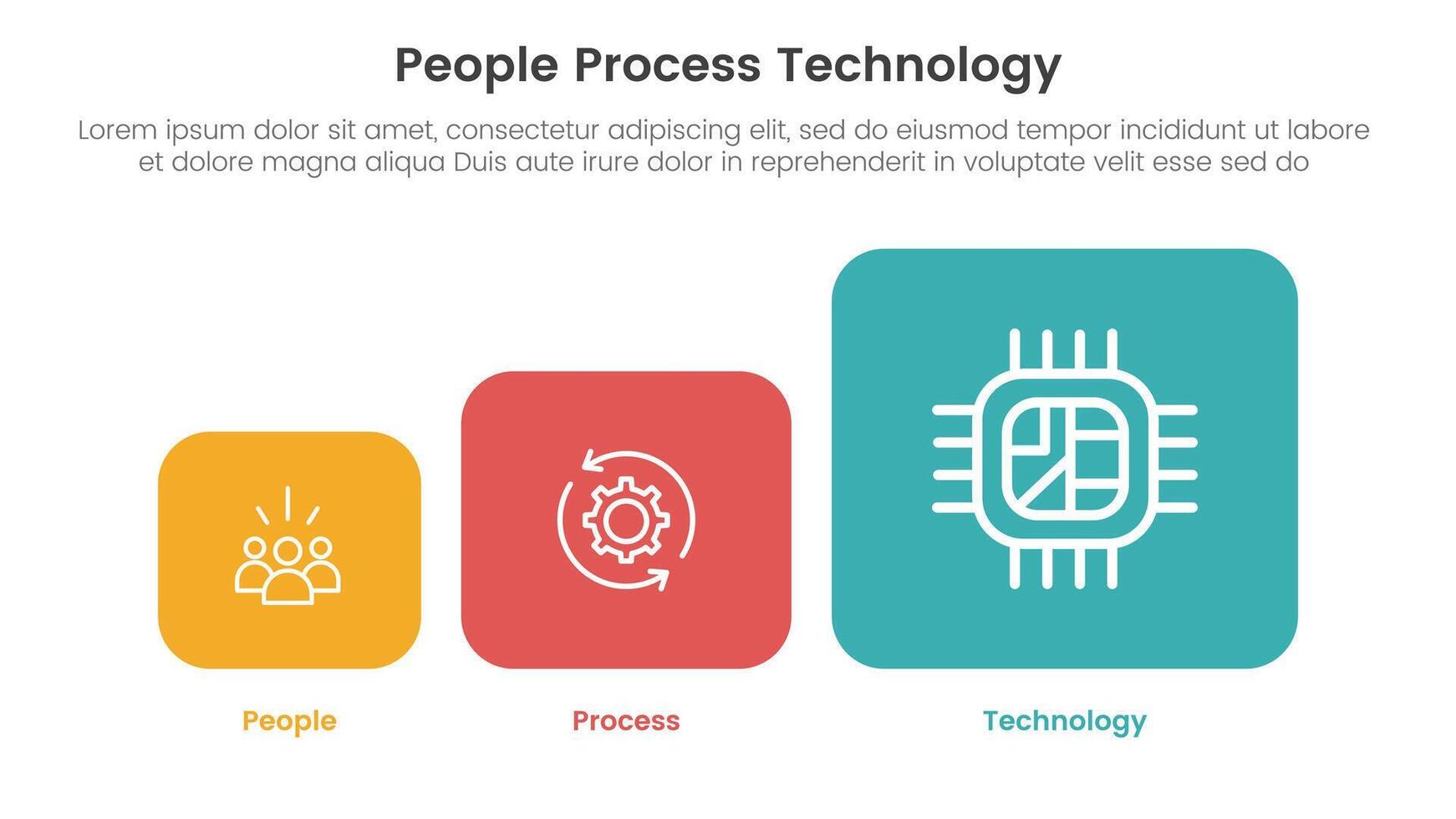 People Process Technology

Lorem ipsum dolor sit amet, consectetur adipiscing elit, sed do eiusmod tempor incididunt ut labore et dolore magna aliqua Duis aute irure dolor in reprehenderit in voluptate velit esse sed do

People

Process

Technology