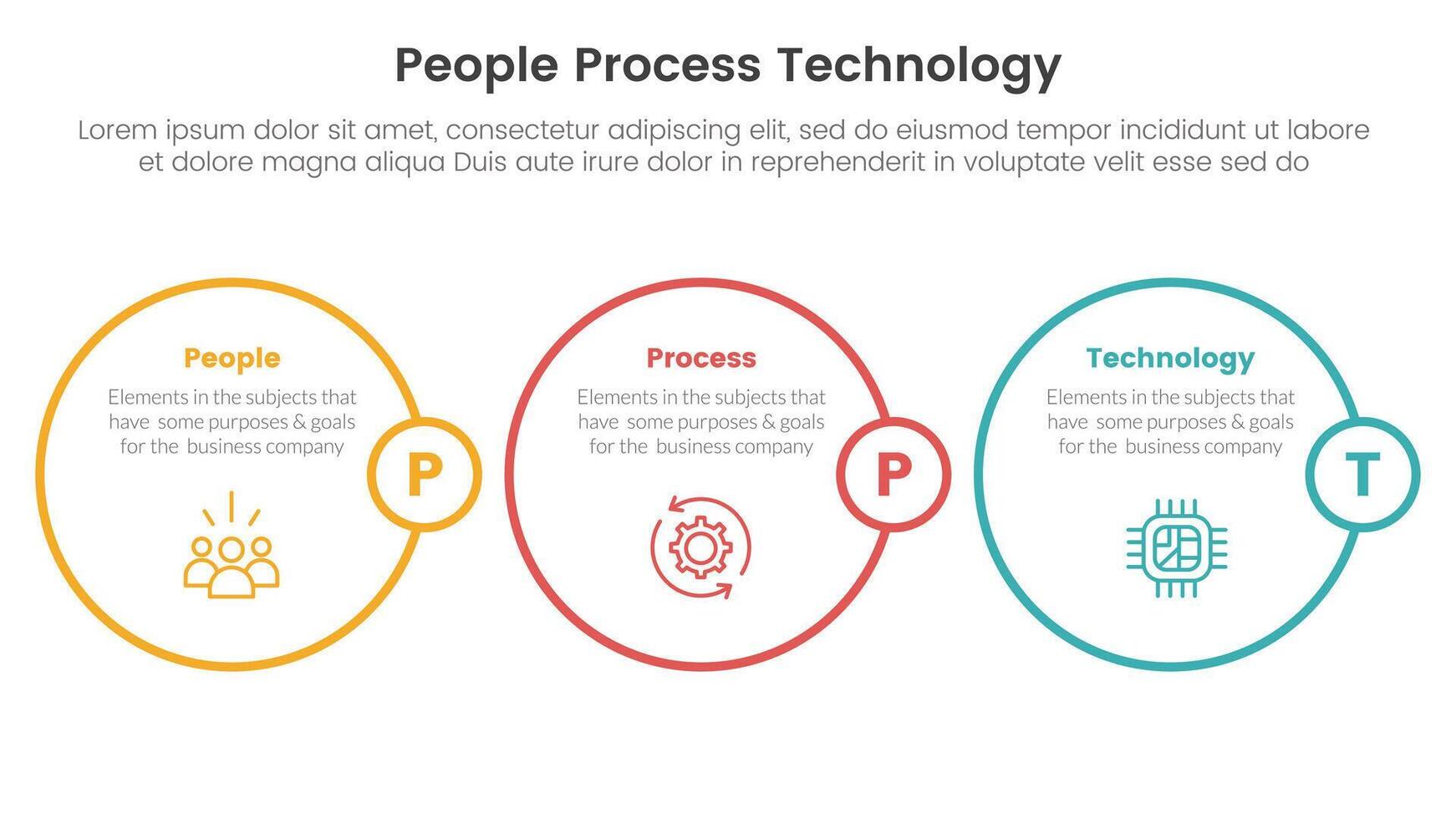 People Process Technology

Lorem ipsum dolor sit amet, consectetur adipiscing elit, sed do eiusmod tempor incididunt ut labore et dolore magna aliqua Duis aute irure dolor in reprehenderit in voluptate velit esse sed do

People

Elements in the subjects that have some purposes & goals for the business company

P

Process

Elements in the subjects that have some purposes & goals for the business company

P

Technology

Elements in the subjects that have some purposes & goals for the business company

T