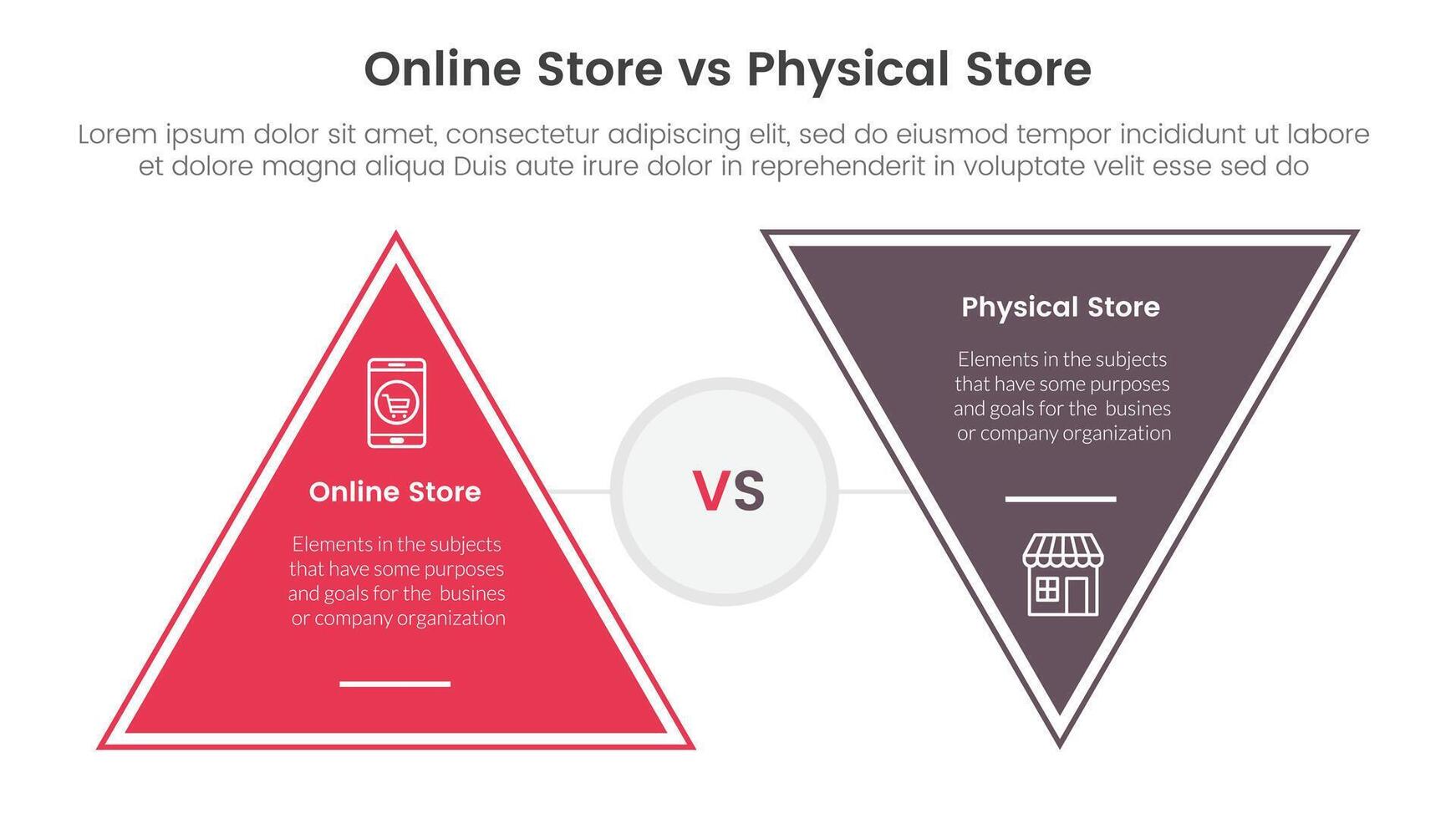 Online Store vs Physical Store

Lorem ipsum dolor sit amet, consectetur adipiscing elit, sed do eiusmod tempor incididunt ut labore et dolore magna aliqua Duis aute irure dolor in reprehenderit in voluptate velit esse sed do

Online Store

Elements in the subjects that have some purposes and goals for the busines or company organization

VS

Physical Store

Elements in the subjects that have some purposes and goals for the busines or company organization