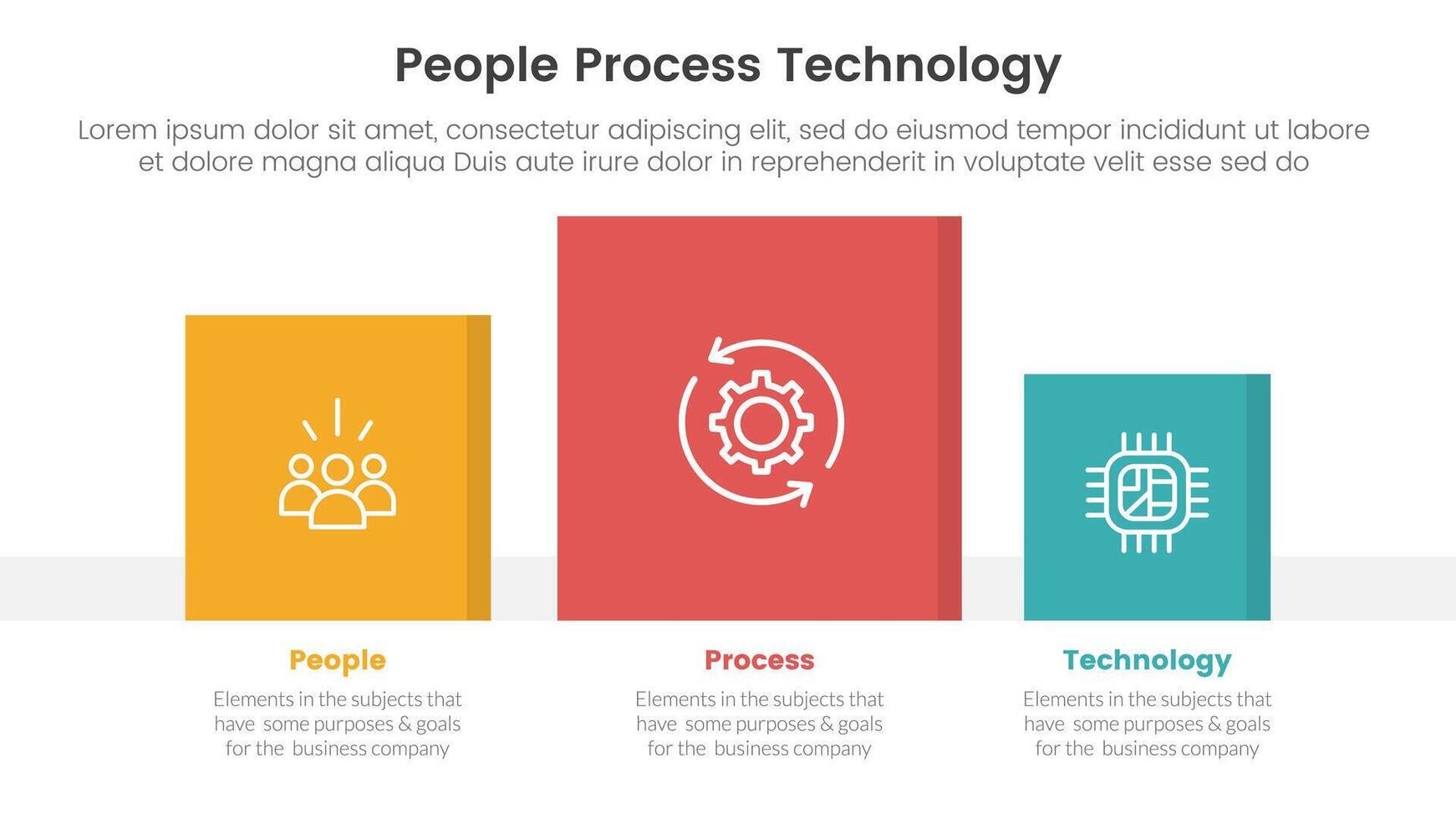 People Process Technology

Lorem ipsum dolor sit amet, consectetur adipiscing elit, sed do eiusmod tempor incididunt ut labore et dolore magna aliqua Duis aute irure dolor in reprehenderit in voluptate velit esse sed do

People

Elements in the subjects that have some purposes & goals for the business company

Process

Elements in the subjects that have some purposes & goals for the business company

Technology

Elements in the subjects that have some purposes & goals for the business company