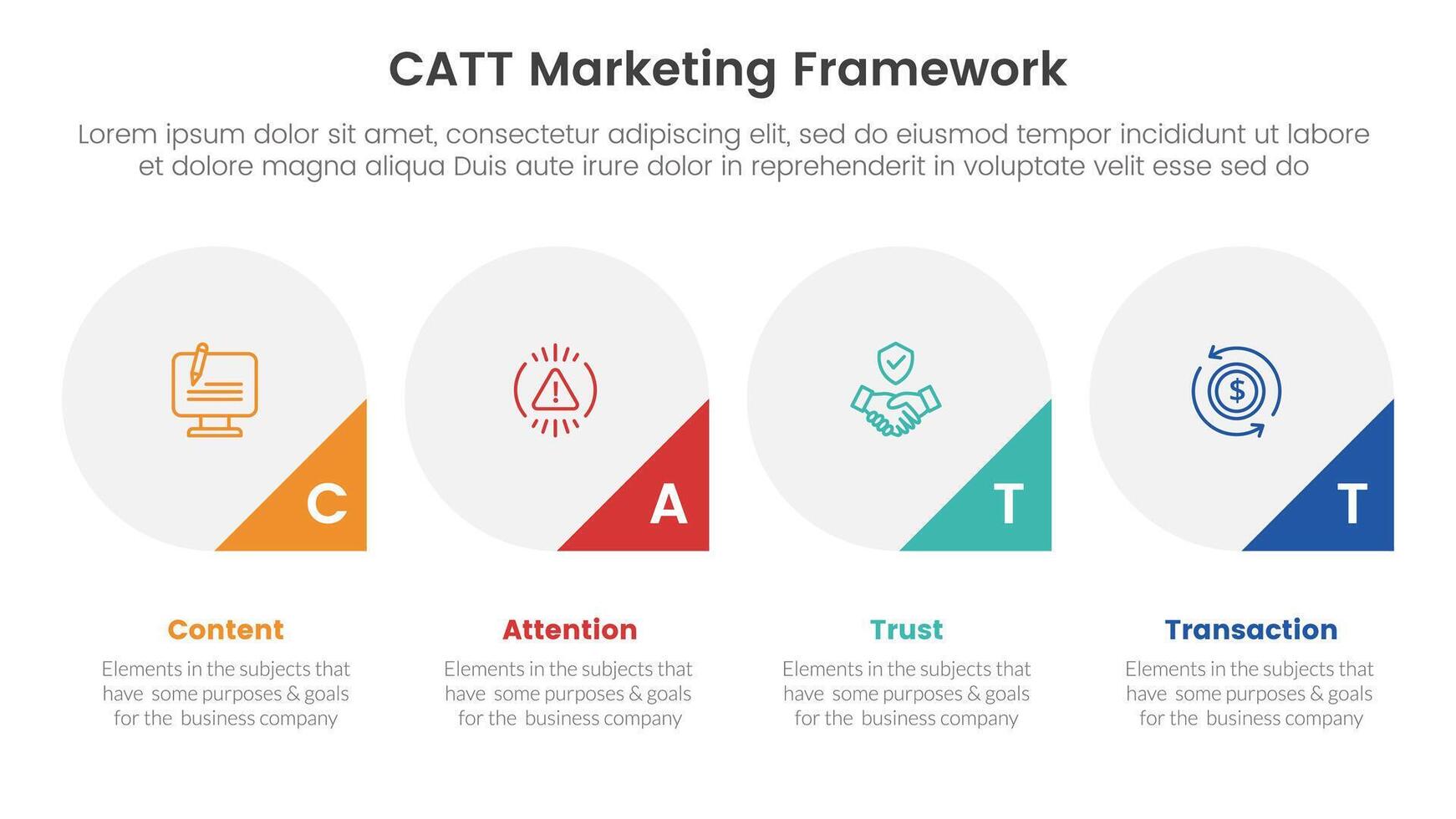 CATT Marketing Framework

Lorem ipsum dolor sit amet, consectetur adipiscing elit, sed do eiusmod tempor incididunt ut labore et dolore magna aliqua Duis aute irure dolor in reprehenderit in voluptate velit esse sed do

C

A

T

T

Content

Elements in the subjects that have some purposes & goals for the business company

Attention

Elements in the subjects that have some purposes & goals for the business company

Trust

Elements in the subjects that have some purposes & goals for the business company

Transaction

Elements in the subjects that have some purposes & goals for the business company