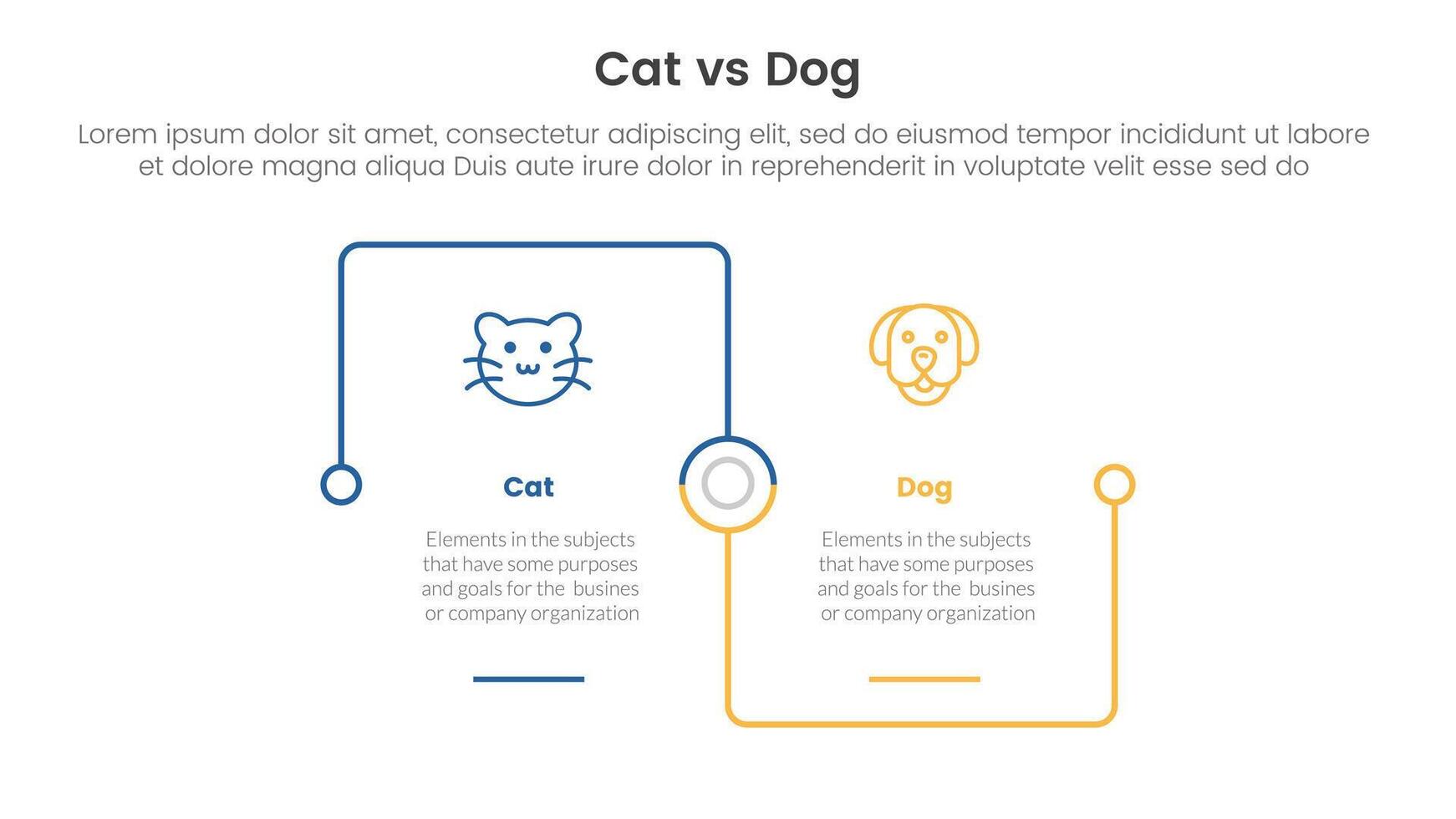 Cat vs Dog

Lorem ipsum dolor sit amet, consectetur adipiscing elit, sed do eiusmod tempor incididunt ut labore et dolore magna aliqua Duis aute irure dolor in reprehenderit in voluptate velit esse sed do

Cat

Elements in the subjects that have some purposes and goals for the busines or company organization

Dog

Elements in the subjects that have some purposes and goals for the busines or company organization