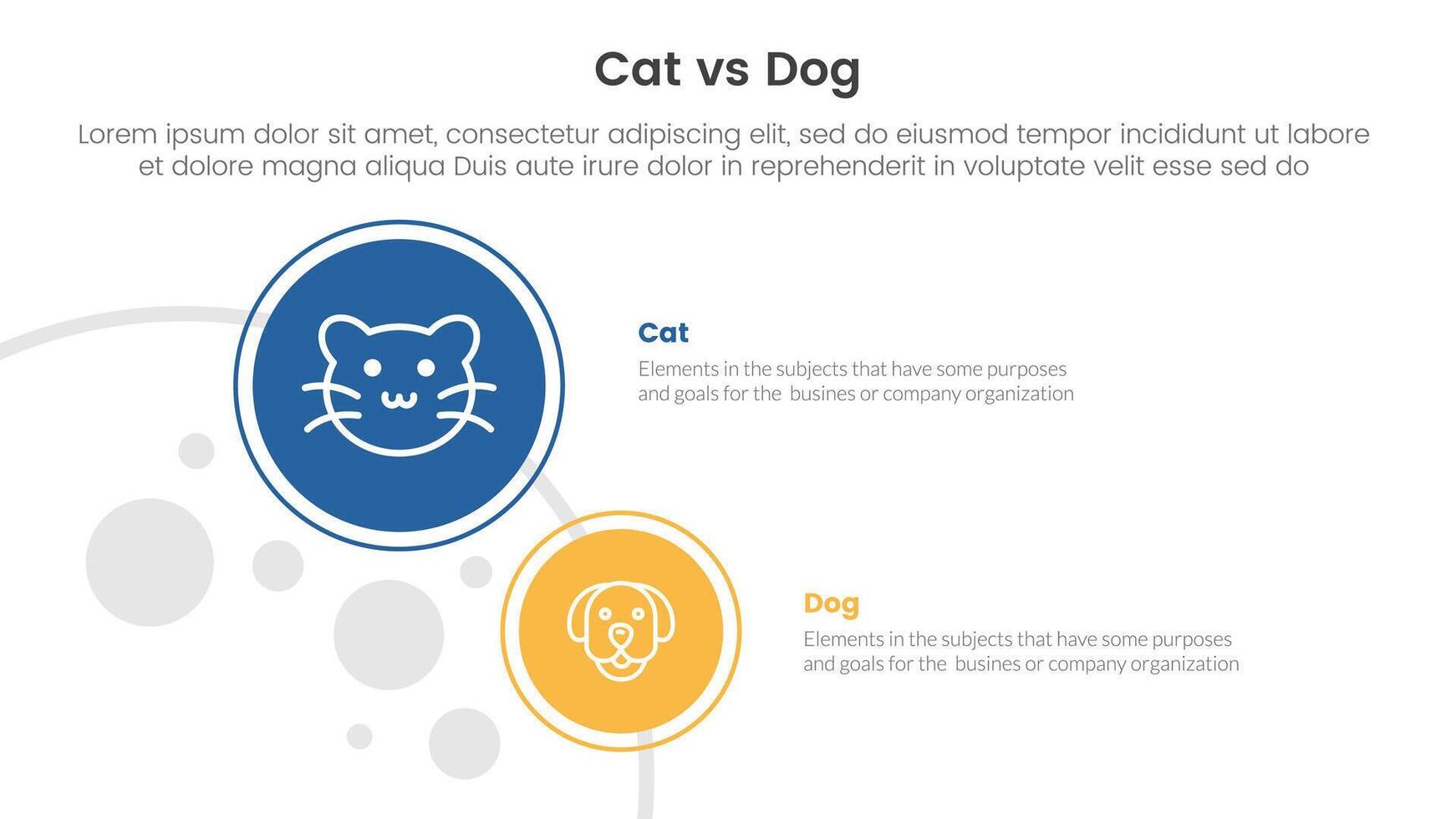 Cat vs Dog

Lorem ipsum dolor sit amet, consectetur adipiscing elit, sed do eiusmod tempor incididunt ut labore et dolore magna aliqua Duis aute irure dolor in reprehenderit in voluptate velit esse sed do

Cat

Elements in the subjects that have some purposes and goals for the busines or company organization

Dog

Elements in the subjects that have some purposes and goals for the busines or company organization