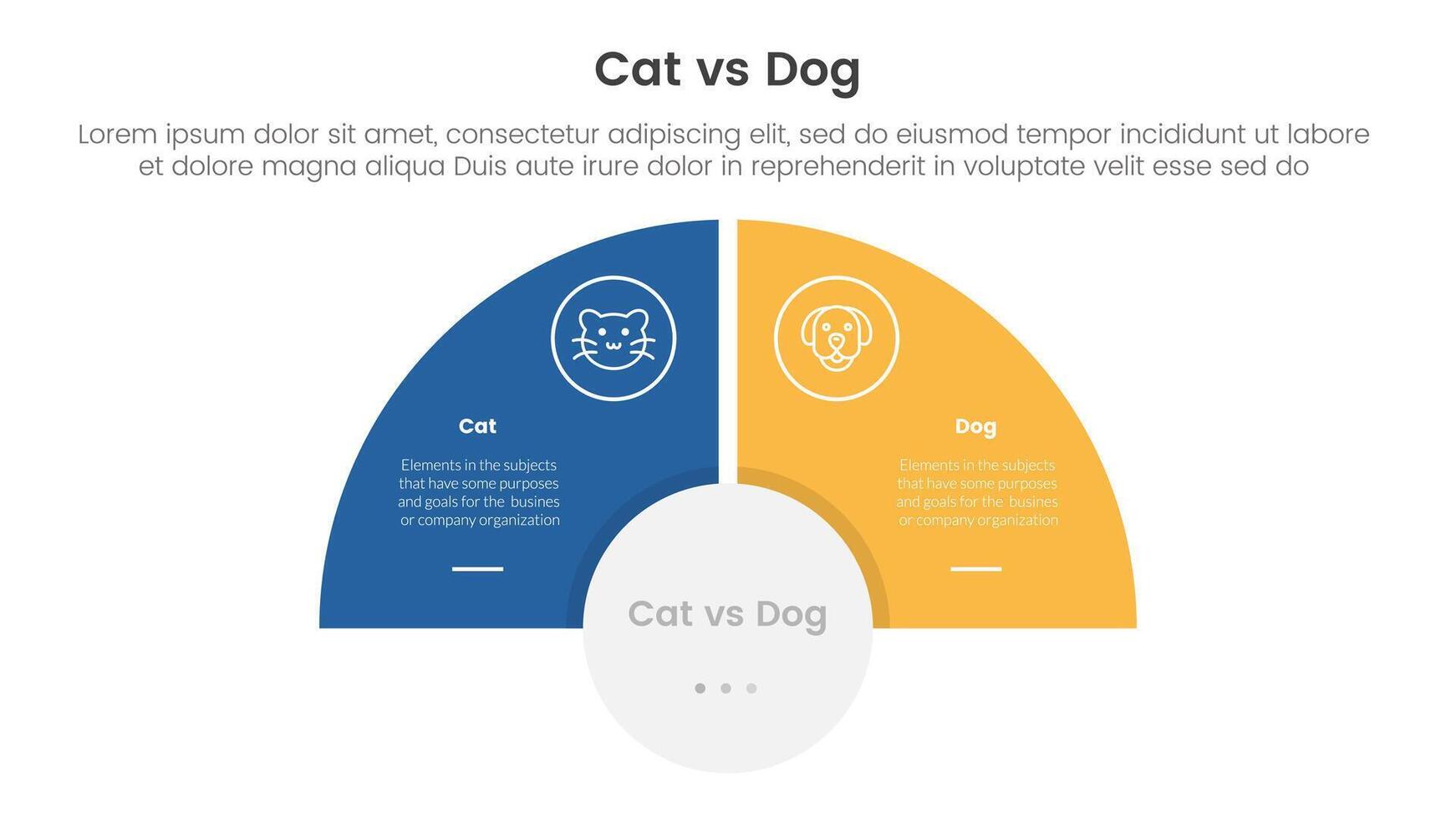 Cat vs Dog

Lorem ipsum dolor sit amet, consectetur adipiscing elit, sed do eiusmod tempor incididunt ut labore et dolore magna aliqua Duis aute irure dolor in reprehenderit in voluptate velit esse sed do

Cat

Elements in the subjects that have some purposes and goals for the busines or company organization

Dog

Elements in the subjects that have some purposes and goals for the busines or company organization

Cat vs Dog