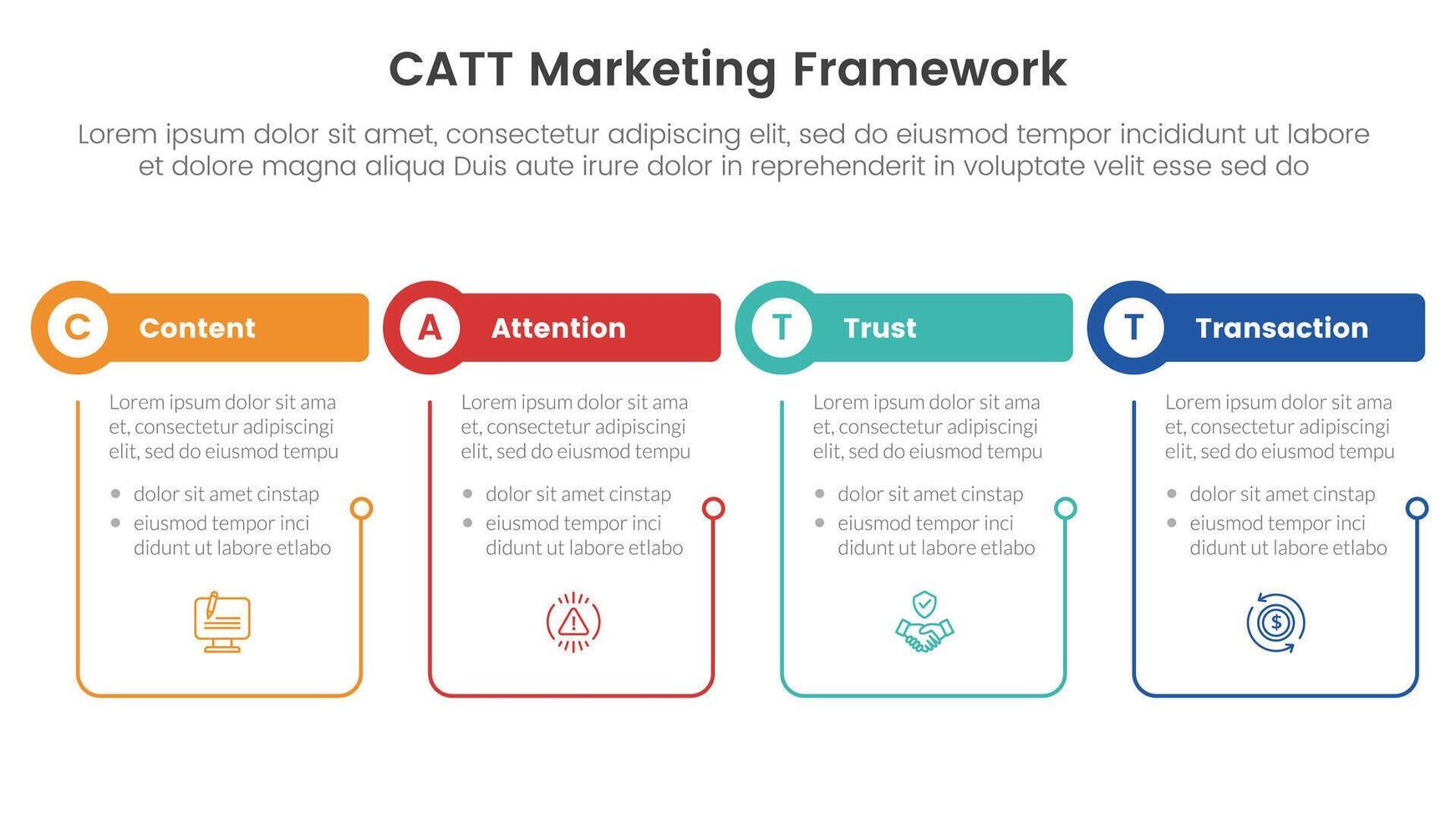 CATT Marketing Framework

Lorem ipsum dolor sit amet, consectetur adipiscing elit, sed do eiusmod tempor incididunt ut labore et dolore magna aliqua Duis aute irure dolor in reprehenderit in voluptate velit esse sed do

C Content

Lorem ipsum dolor sit ama et, consectetur adipiscingi elit, sed do eiusmod tempu

- dolor sit amet cinstap
- eiusmod tempor inci didunt ut labore etlabo

A Attention

Lorem ipsum dolor sit ama et, consectetur adipiscingi elit, sed do eiusmod tempu

- dolor sit amet cinstap
- eiusmod tempor inci didunt ut labore etlabo

T Trust

Lorem ipsum dolor sit ama et, consectetur adipiscingi elit, sed do eiusmod tempu

- dolor sit amet cinstap
- eiusmod tempor inci didunt ut labore etlabo

T Transaction

Lorem ipsum dolor sit ama et, consectetur adipiscingi elit, sed do eiusmod tempu

- dolor sit amet cinstap
- eiusmod tempor inci didunt ut labore etlabo