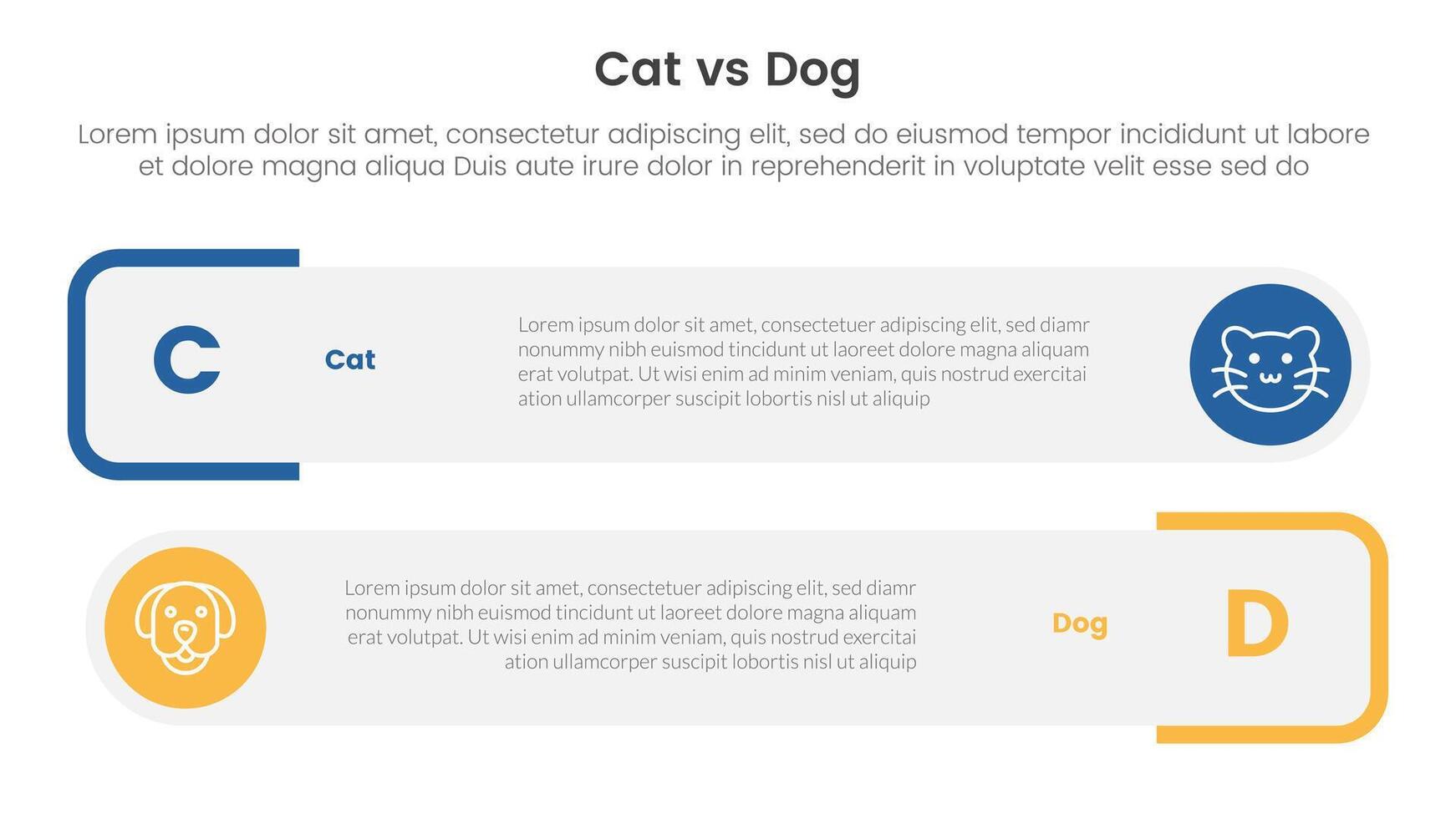 Cat vs Dog

Lorem ipsum dolor sit amet, consectetur adipiscing elit, sed do eiusmod tempor incididunt ut labore et dolore magna aliqua Duis aute irure dolor in reprehenderit in voluptate velit esse sed do

C

Cat

Lorem ipsum dolor sit amet, consectetuer adipiscing elit, sed diamr nonummy nibh euismod tincidunt ut laoreet dolore magna aliquam erat volutpat. Ut wisi enim ad minim veniam, quis nostrud exercitai ation ullamcorper suscipit lobortis nisl ut aliquip

Lorem ipsum dolor sit amet, consectetuer adipiscing elit, sed diamr nonummy nibh euismod tincidunt ut laoreet dolore magna aliquam erat volutpat. Ut wisi enim ad minim veniam, quis nostrud exercitai ation ullamcorper suscipit lobortis nisl ut aliquip

Dog

D