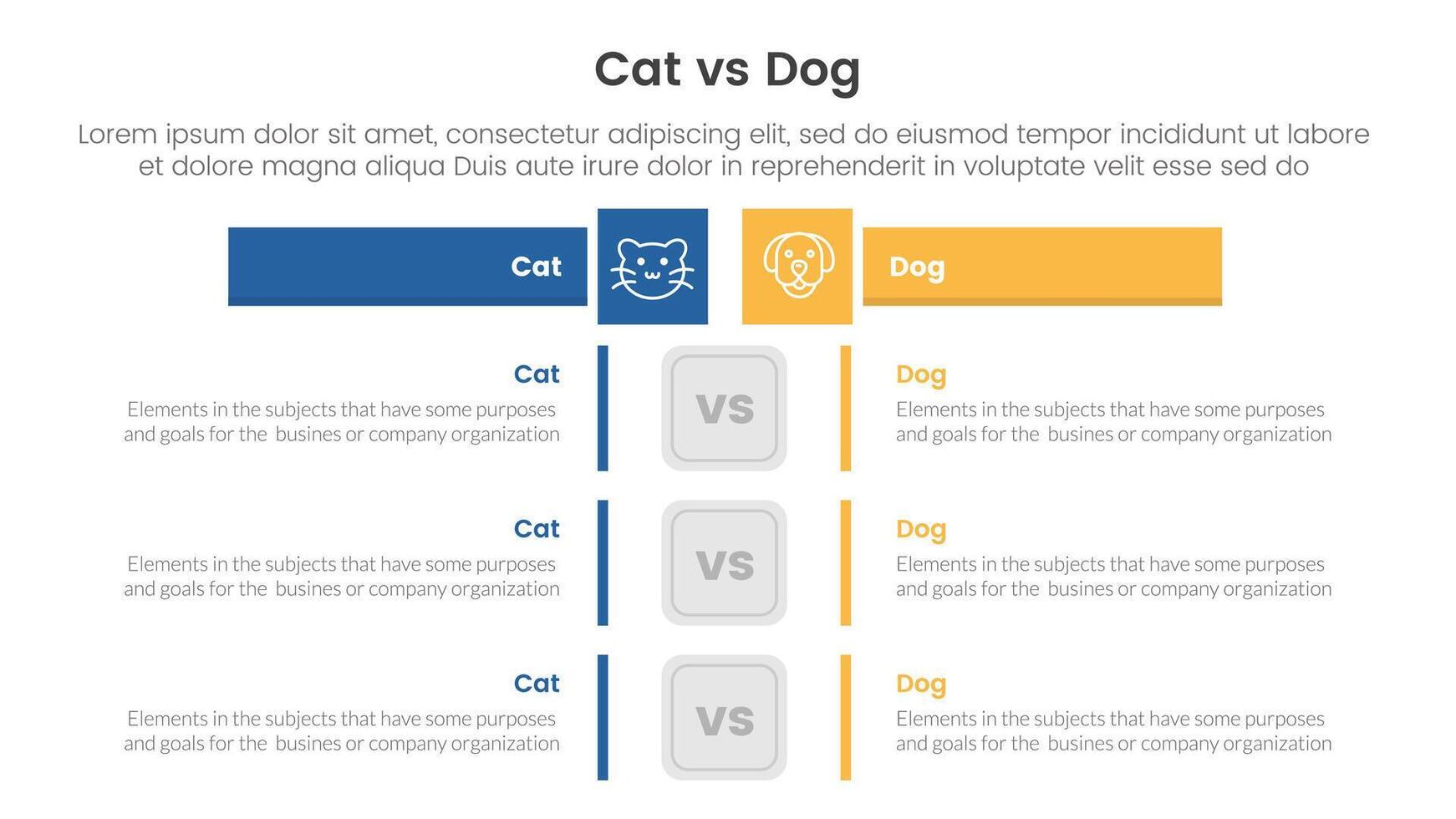 Cat vs Dog

Lorem ipsum dolor sit amet, consectetur adipiscing elit, sed do eiusmod tempor incididunt ut labore et dolore magna aliqua Duis aute irure dolor in reprehenderit in voluptate velit esse sed do

Cat

Dog

Cat
Elements in the subjects that have some purposes and goals for the busines or company organization

VS

Dog
Elements in the subjects that have some purposes and goals for the busines or company organization

Cat
Elements in the subjects that have some purposes and goals for the busines or company organization

VS

Dog
Elements in the subjects that have some purposes and goals for the busines or company organization

Cat
Elements in the subjects that have some purposes and goals for the busines or company organization

VS

Dog
Elements in the subjects that have some purposes and goals for the busines or company organization