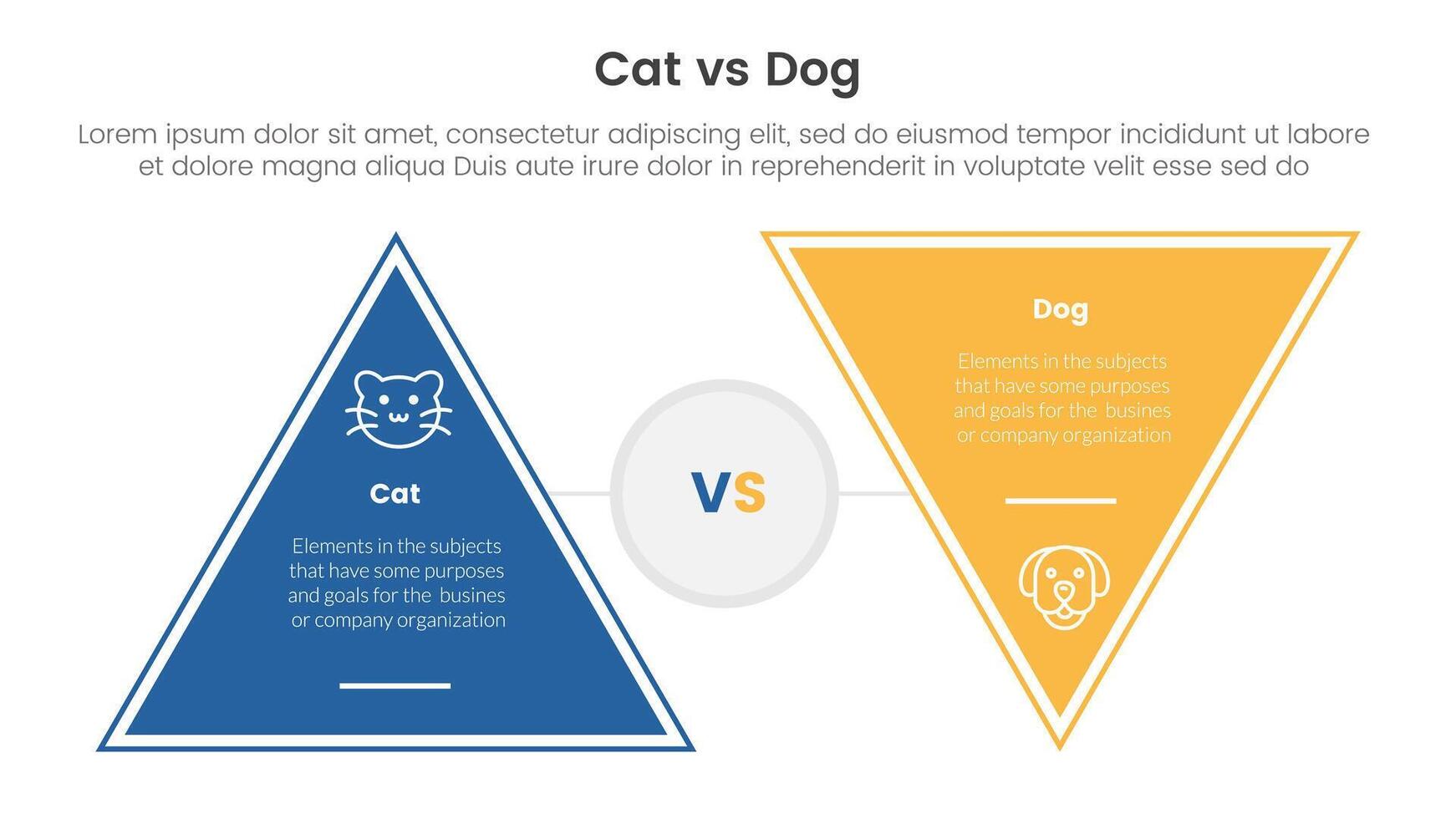 Cat vs Dog

Lorem ipsum dolor sit amet, consectetur adipiscing elit, sed do eiusmod tempor incididunt ut labore et dolore magna aliqua Duis aute irure dolor in reprehenderit in voluptate velit esse sed do

Cat

Elements in the subjects that have some purposes and goals for the busines or company organization

VS

Dog

Elements in the subjects that have some purposes and goals for the busines or company organization