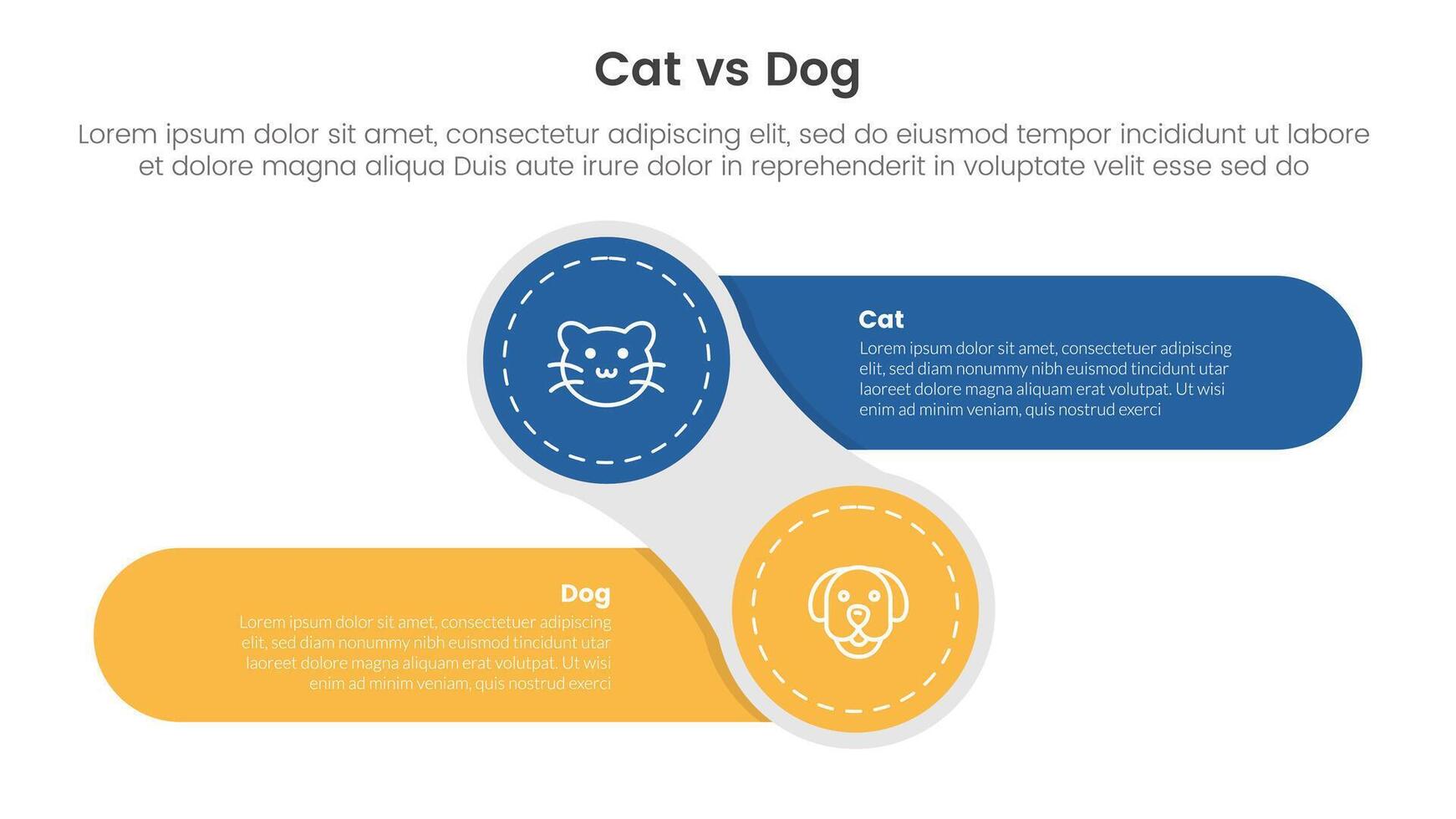 Cat vs Dog

Lorem ipsum dolor sit amet, consectetur adipiscing elit, sed do eiusmod tempor incididunt ut labore et dolore magna aliqua Duis aute irure dolor in reprehenderit in voluptate velit esse sed do

Cat

Lorem ipsum dolor sit amet, consectetuer adipiscing elit, sed diam nonummy nibh euismod tincidunt utar laoreet dolore magna aliquam erat volutpat. Ut wisi enim ad minim veniam, quis nostrud exerci

Dog

Lorem ipsum dolor sit amet, consectetuer adipiscing elit, sed diam nonummy nibh euismod tincidunt utar laoreet dolore magna aliquam erat volutpat. Ut wisi enim ad minim veniam, quis nostrud exerci