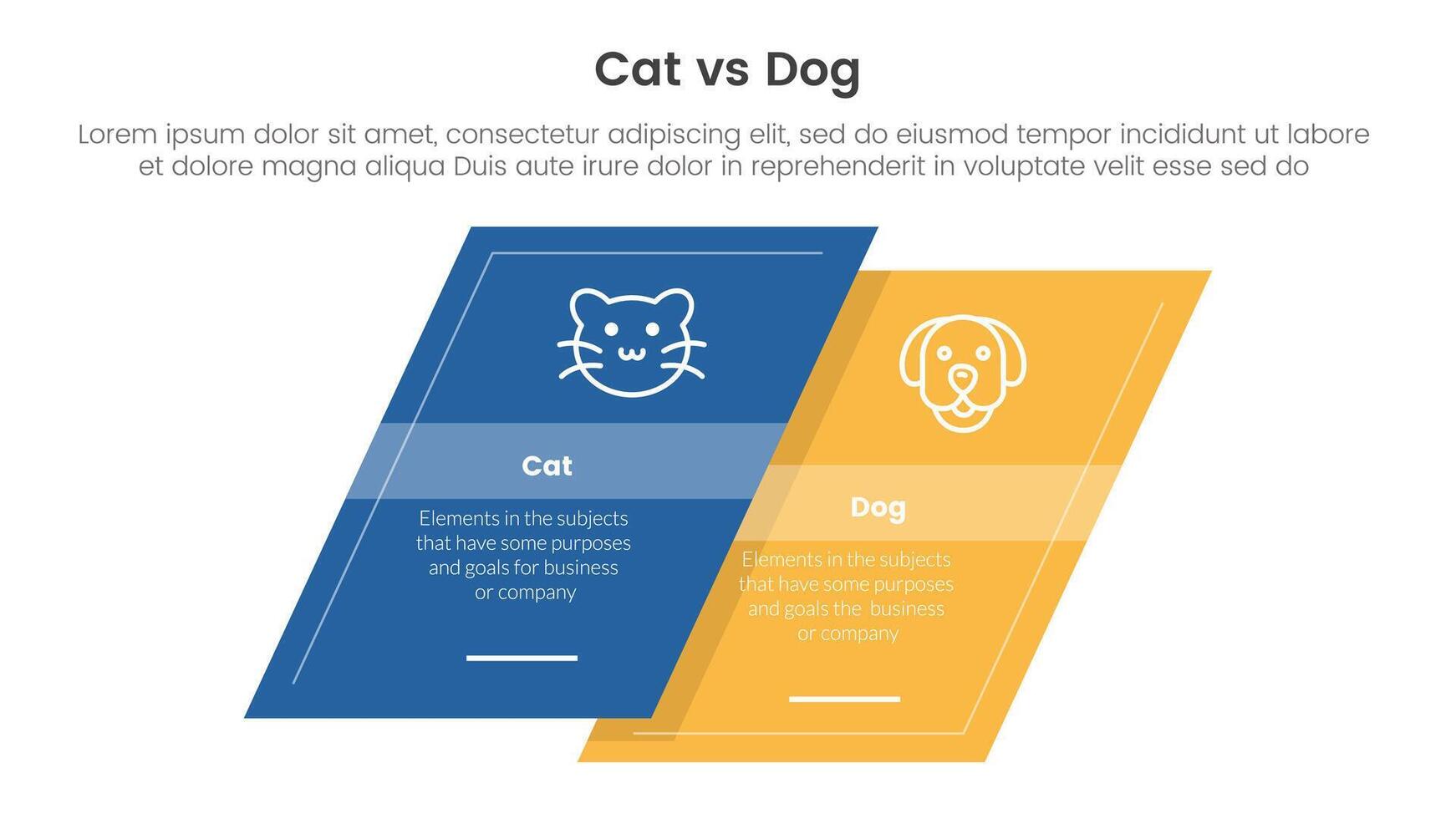 Cat vs Dog

Lorem ipsum dolor sit amet, consectetur adipiscing elit, sed do eiusmod tempor incididunt ut labore et dolore magna aliqua Duis aute irure dolor in reprehenderit in voluptate velit esse sed do

Cat

Elements in the subjects that have some purposes and goals for business or company

Dog

Elements in the subjects that have some purposes and goals the business or company