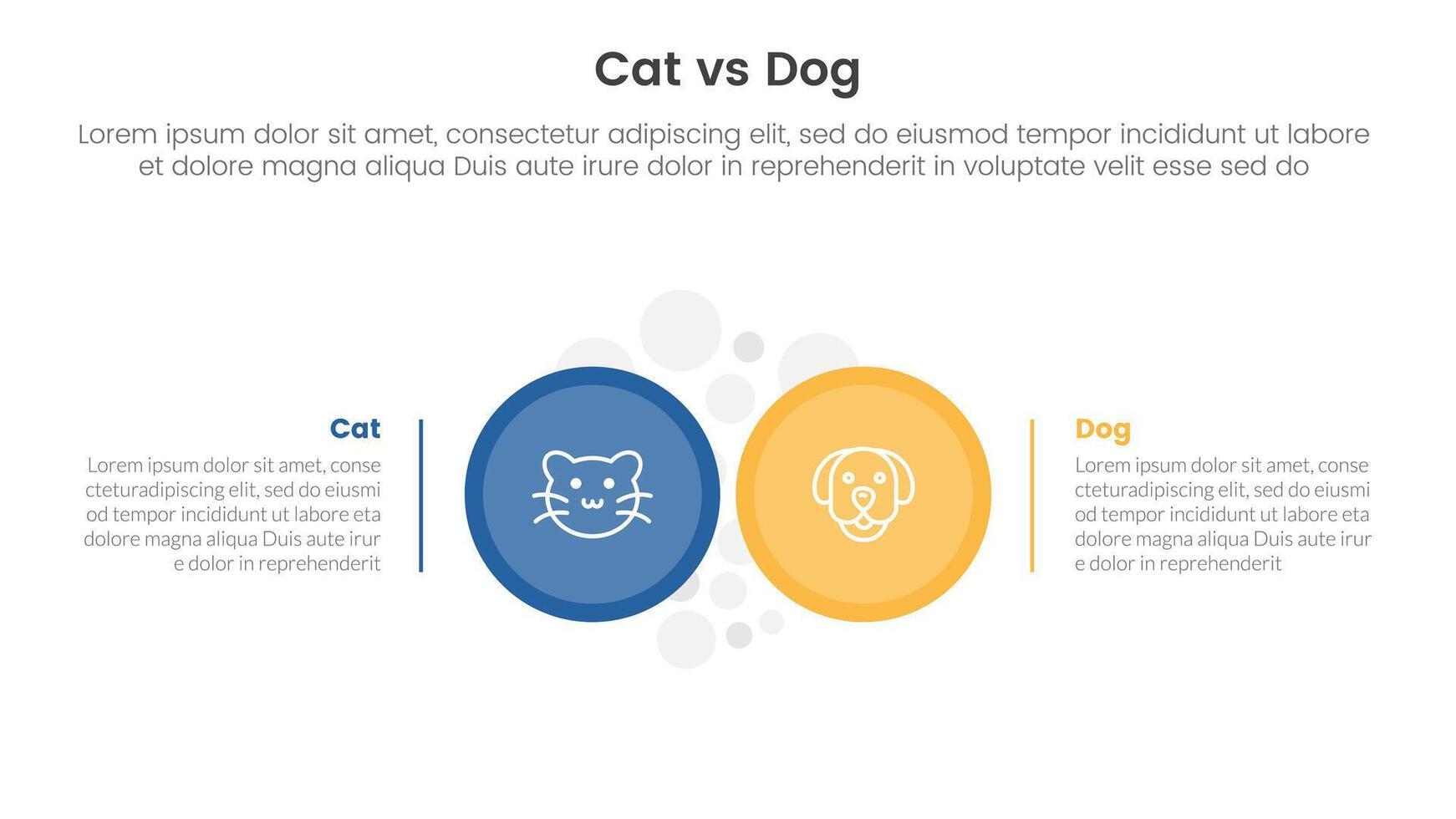 Cat vs Dog

Lorem ipsum dolor sit amet, consectetur adipiscing elit, sed do eiusmod tempor incididunt ut labore et dolore magna aliqua Duis aute irure dolor in reprehenderit in voluptate velit esse sed do

Cat

Lorem ipsum dolor sit amet, conse cteturadipiscing elit, sed do eiusmi od tempor incididunt ut labore eta dolore magna aliqua Duis aute irur e dolor in reprehenderit

Dog

Lorem ipsum dolor sit amet, conse cteturadipiscing elit, sed do eiusmi od tempor incididunt ut labore eta dolore magna aliqua Duis aute irur e dolor in reprehenderit