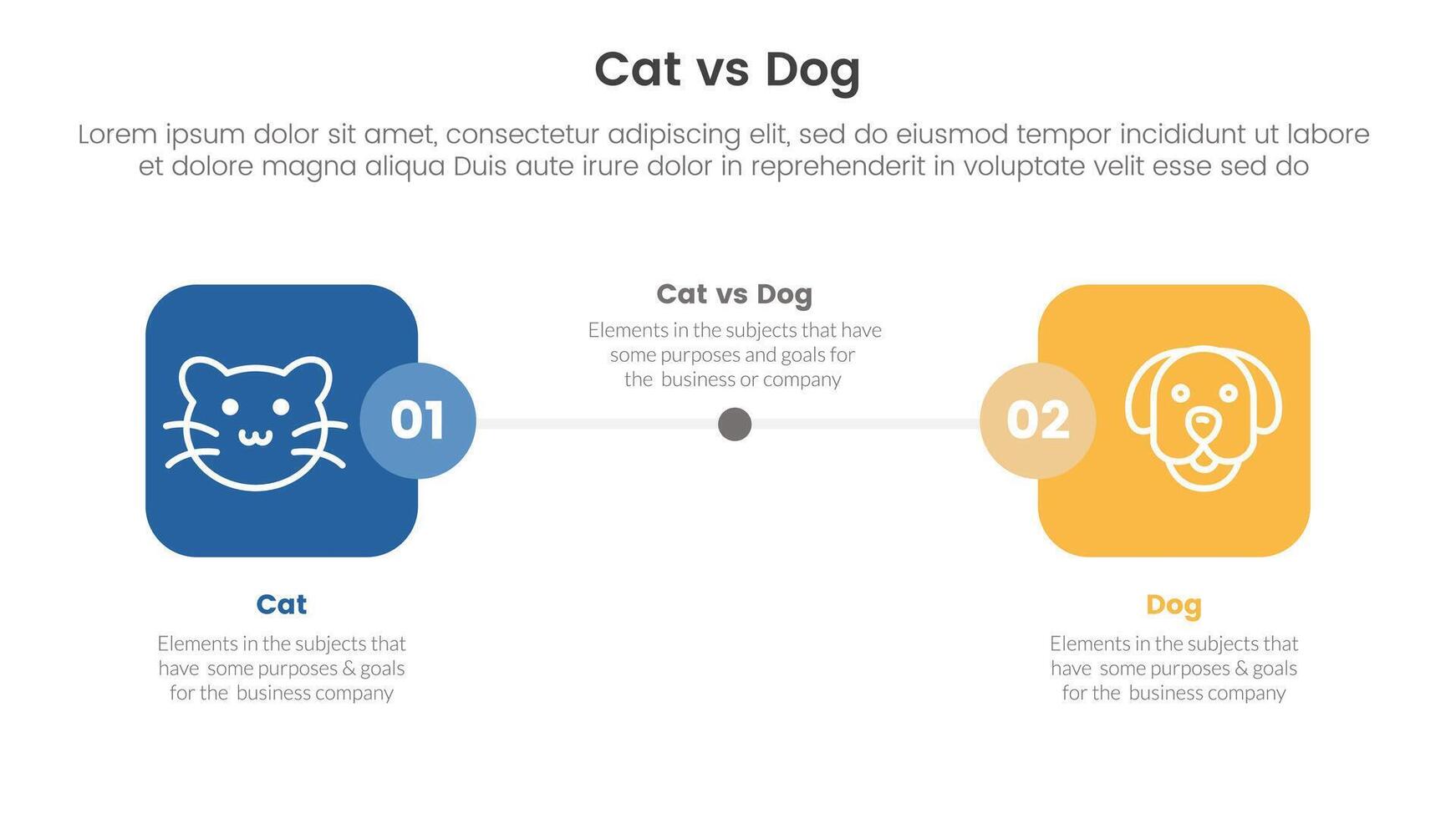 Cat vs Dog

Lorem ipsum dolor sit amet, consectetur adipiscing elit, sed do eiusmod tempor incididunt ut labore et dolore magna aliqua Duis aute irure dolor in reprehenderit in voluptate velit esse sed do

01

Cat vs Dog

Elements in the subjects that have some purposes and goals for the business or company

02

Cat

Elements in the subjects that have some purposes & goals for the business company

Dog

Elements in the subjects that have some purposes & goals for the business company