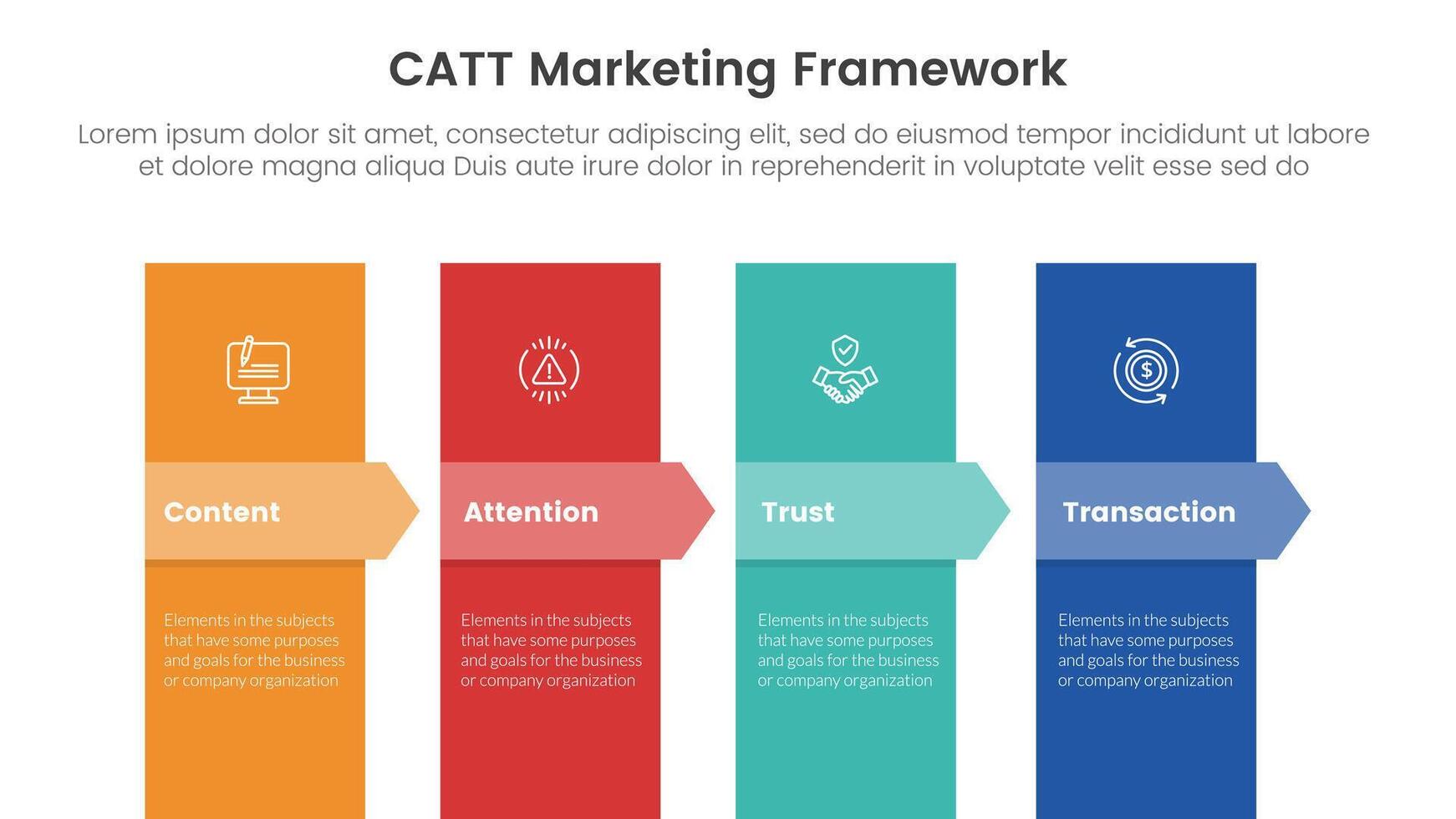 CATT Marketing Framework

Lorem ipsum dolor sit amet, consectetur adipiscing elit, sed do eiusmod tempor incididunt ut labore et dolore magna aliqua Duis aute irure dolor in reprehenderit in voluptate velit esse sed do

Content

Elements in the subjects that have some purposes and goals for the business or company organization

Attention

Elements in the subjects that have some purposes and goals for the business or company organization

Trust

Elements in the subjects that have some purposes and goals for the business or company organization

Transaction

Elements in the subjects that have some purposes and goals for the business or company organization