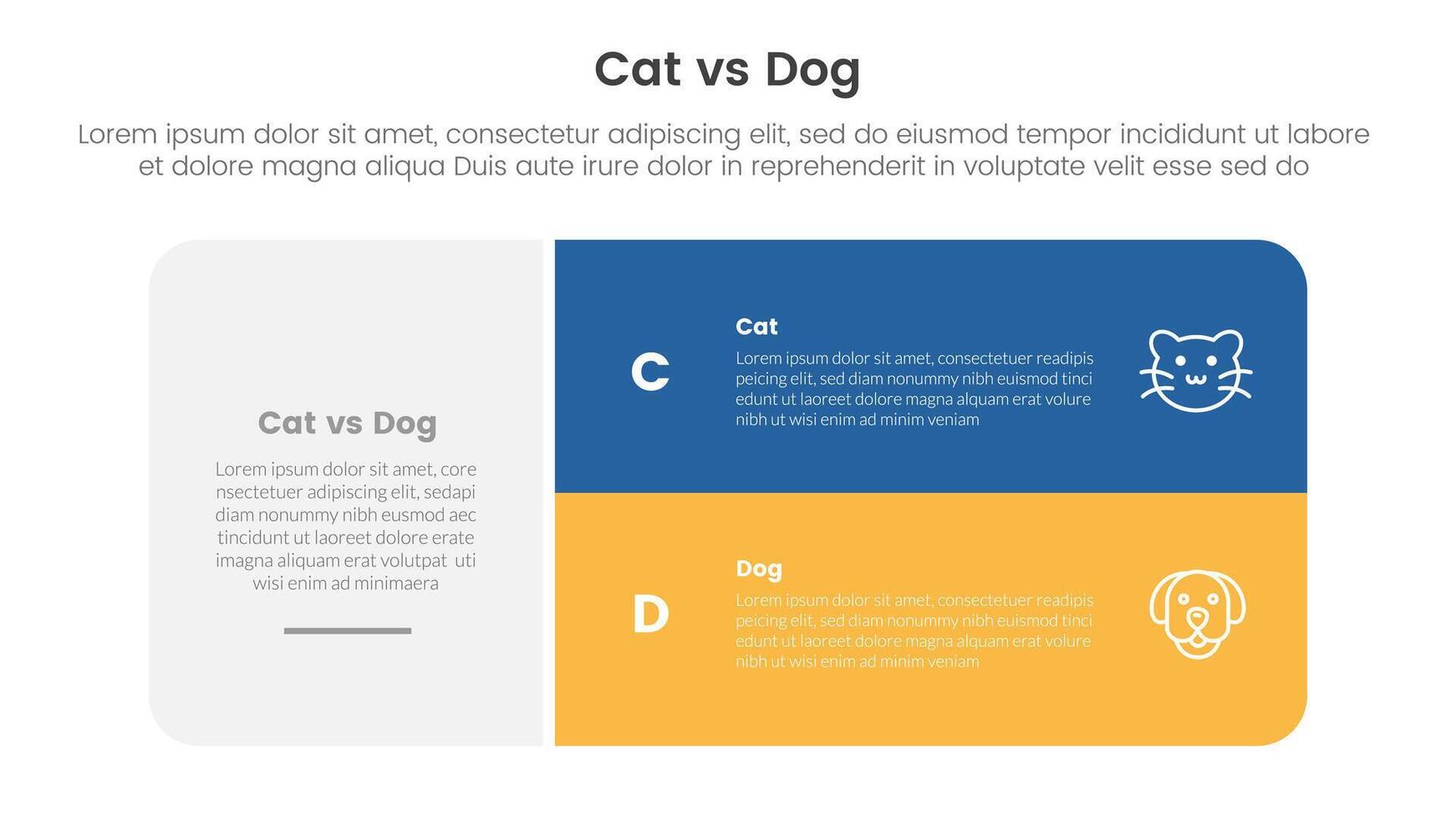 Cat vs Dog

Lorem ipsum dolor sit amet, consectetur adipiscing elit, sed do eiusmod tempor incididunt ut labore et dolore magna aliqua Duis aute irure dolor in reprehenderit in voluptate velit esse sed do

Cat vs Dog

Lorem ipsum dolor sit amet, core nsectetuer adipiscing elit, sedapi diam nonummy nibh eusmod aec tincidunt ut laoreet dolore erate imagna aliquam erat volutpat uti wisi enim ad minimaera

C

Cat

Lorem ipsum dolor sit amet, consectetuer readipis peicing elit, sed diam nonummy nibh euismod tinci edunt ut laoreet dolore magna alquam erat volure nibh ut wisi enim ad minim veniam

D

Dog

Lorem ipsum dolor sit amet, consectetuer readipis peicing elit, sed diam nonummy nibh euismod tinci edunt ut laoreet dolore magna alquam erat volure nibh ut wisi enim ad minim veniam