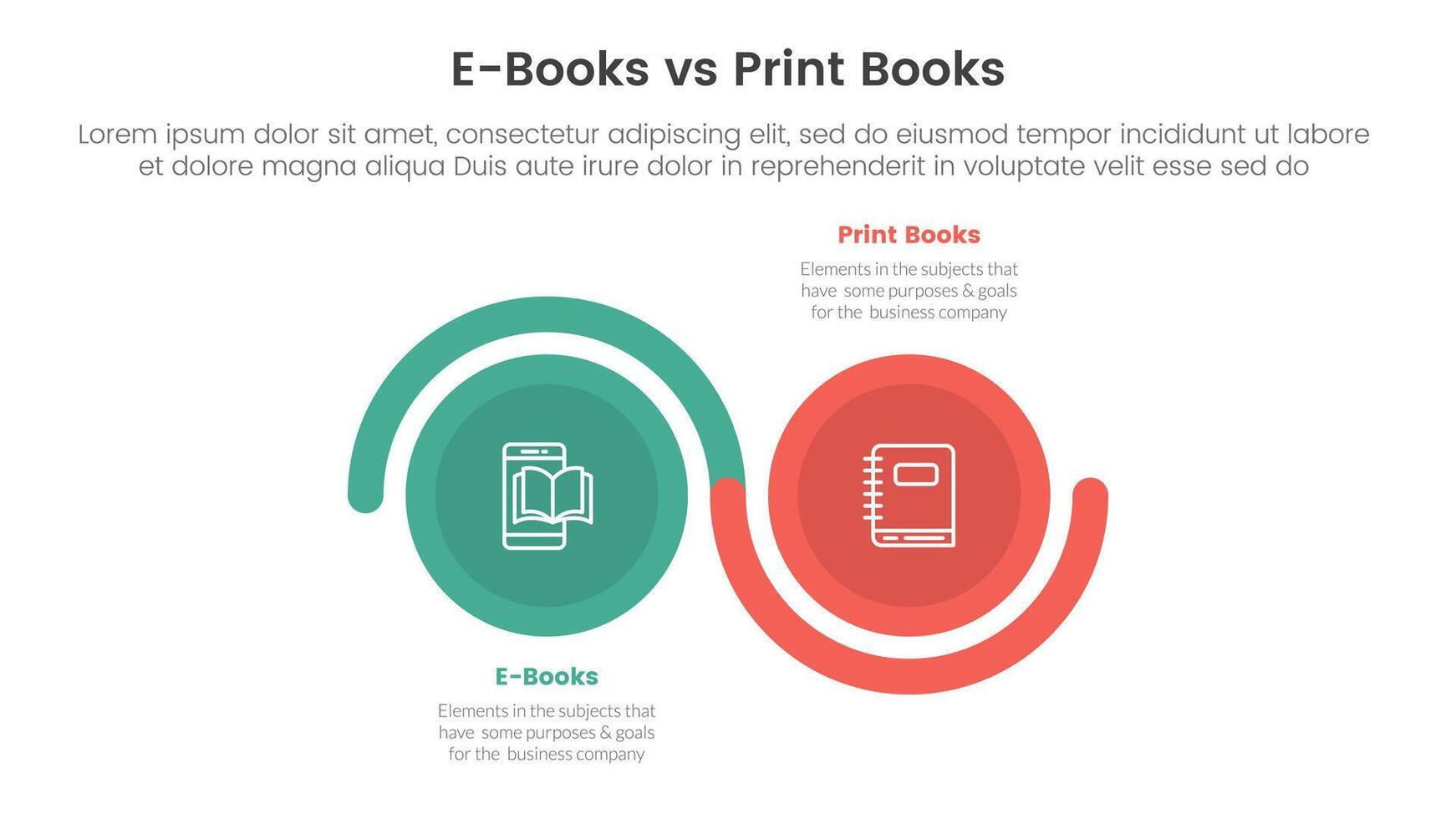 E-Books vs Print Books

Lorem ipsum dolor sit amet, consectetur adipiscing elit, sed do eiusmod tempor incididunt ut labore et dolore magna aliqua Duis aute irure dolor in reprehenderit in voluptate velit esse sed do

Print Books

Elements in the subjects that have some purposes & goals for the business company

E-Books

Elements in the subjects that have some purposes & goals for the business company