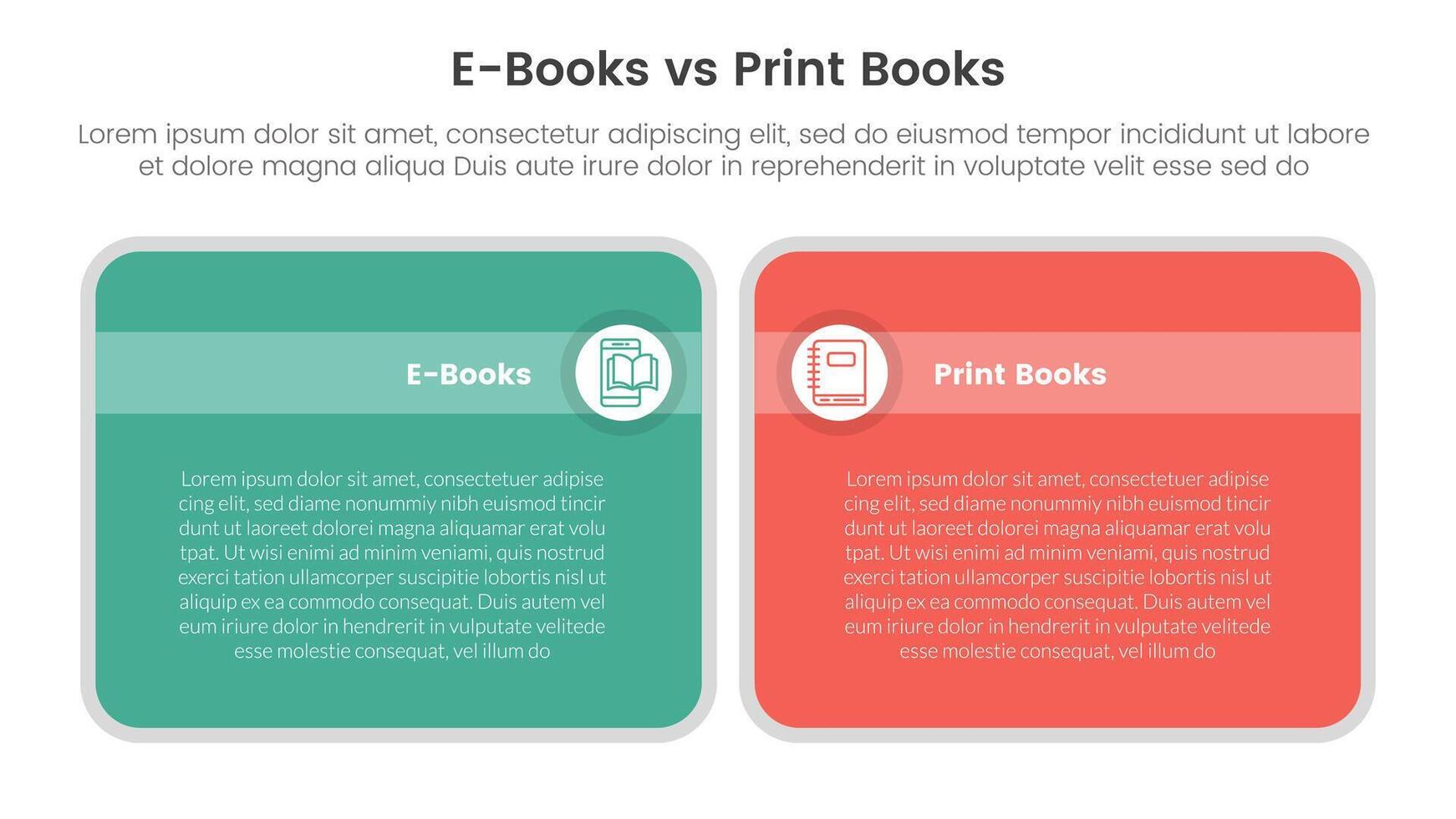 E-Books vs Print Books

Lorem ipsum dolor sit amet, consectetur adipiscing elit, sed do eiusmod tempor incididunt ut labore et dolore magna aliqua Duis aute irure dolor in reprehenderit in voluptate velit esse sed do

E-Books

Lorem ipsum dolor sit amet, consectetuer adipise cing elit, sed diame nonummiy nibh euismod tincir dunt ut laoreet dolorei magna aliquamar erat volu tpat. Ut wisi enimi ad minim veniami, quis nostrud exerci tation ullamcorper suscipitie lobortis nisl ut aliquip ex ea commodo consequat. Duis autem vel eum iriure dolor in hendrerit in vulputate velitede esse molestie consequat, vel illum do

Print Books

Lorem ipsum dolor sit amet, consectetuer adipise cing elit, sed diame nonummiy nibh euismod tincir dunt ut laoreet dolorei magna aliquamar erat volu tpat. Ut wisi enimi ad minim veniami, quis nostrud exerci tation ullamcorper suscipitie lobortis nisl ut aliquip ex ea commodo consequat. Duis autem vel eum iriure dolor in hendrerit in vulputate velitede esse molestie consequat, vel illum do