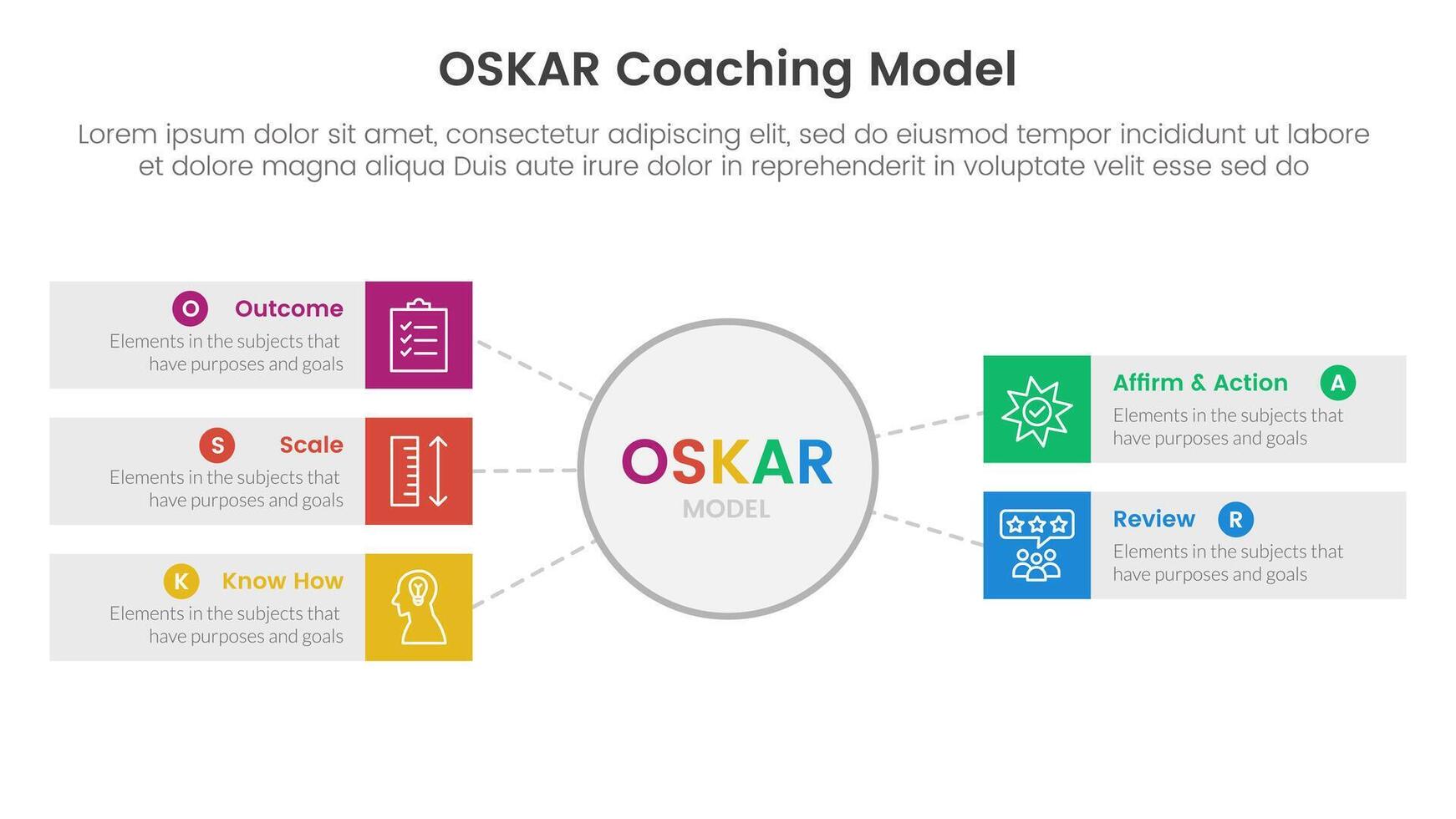 OSKAR Coaching Model

Lorem ipsum dolor sit amet, consectetur adipiscing elit, sed do eiusmod tempor incididunt ut labore et dolore magna aliqua Duis aute irure dolor in reprehenderit in voluptate velit esse sed do

O Outcome
Elements in the subjects that have purposes and goals

S Scale
Elements in the subjects that have purposes and goals

K Know How
Elements in the subjects that have purposes and goals

OSKAR
MODEL

Affirm & Action A
Elements in the subjects that have purposes and goals

Review R
Elements in the subjects that have purposes and goals