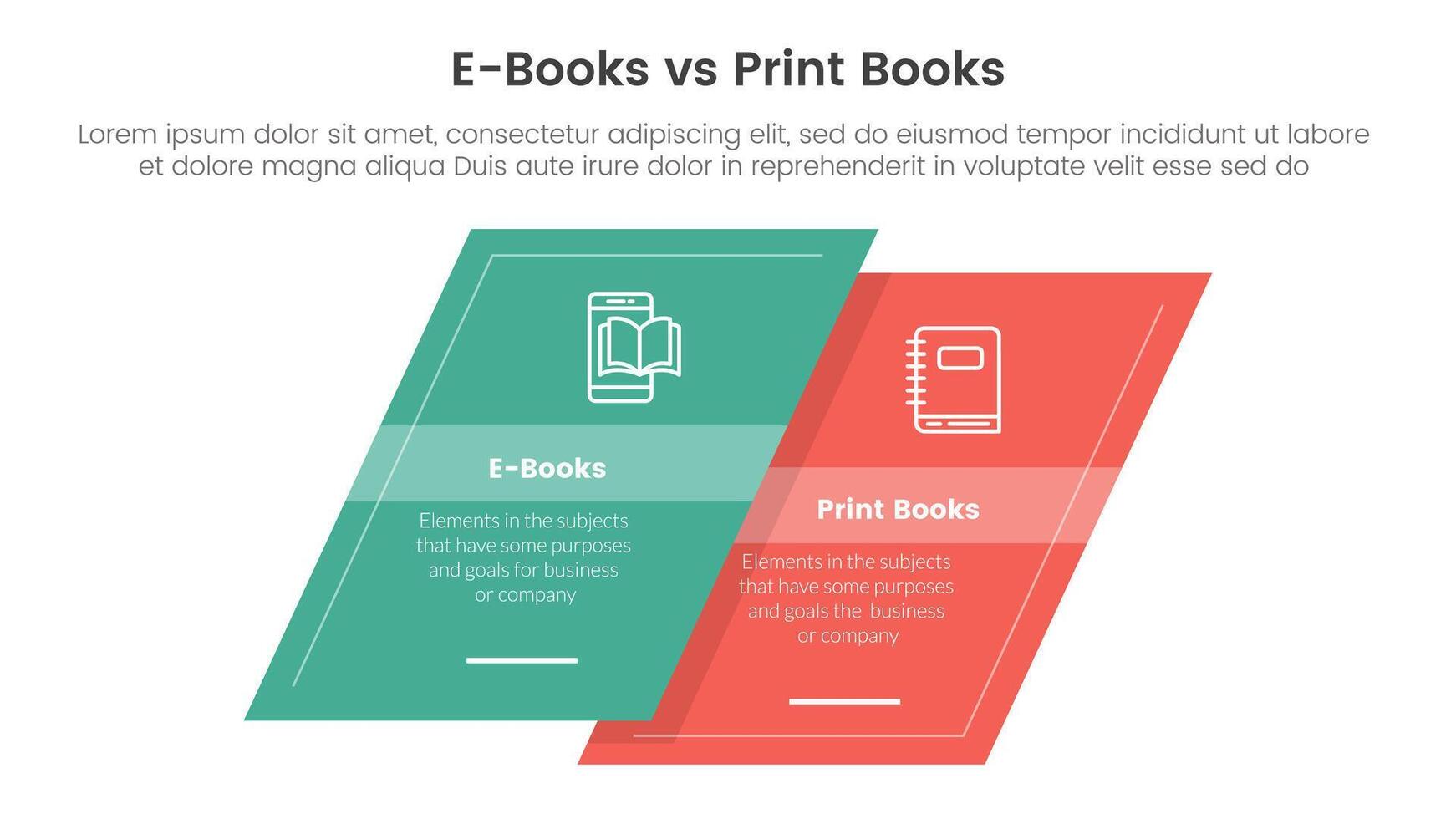 E-Books vs Print Books

Lorem ipsum dolor sit amet, consectetur adipiscing elit, sed do eiusmod tempor incididunt ut labore et dolore magna aliqua Duis aute irure dolor in reprehenderit in voluptate velit esse sed do

E-Books

Elements in the subjects that have some purposes and goals for business or company

Print Books

Elements in the subjects that have some purposes and goals the business or company