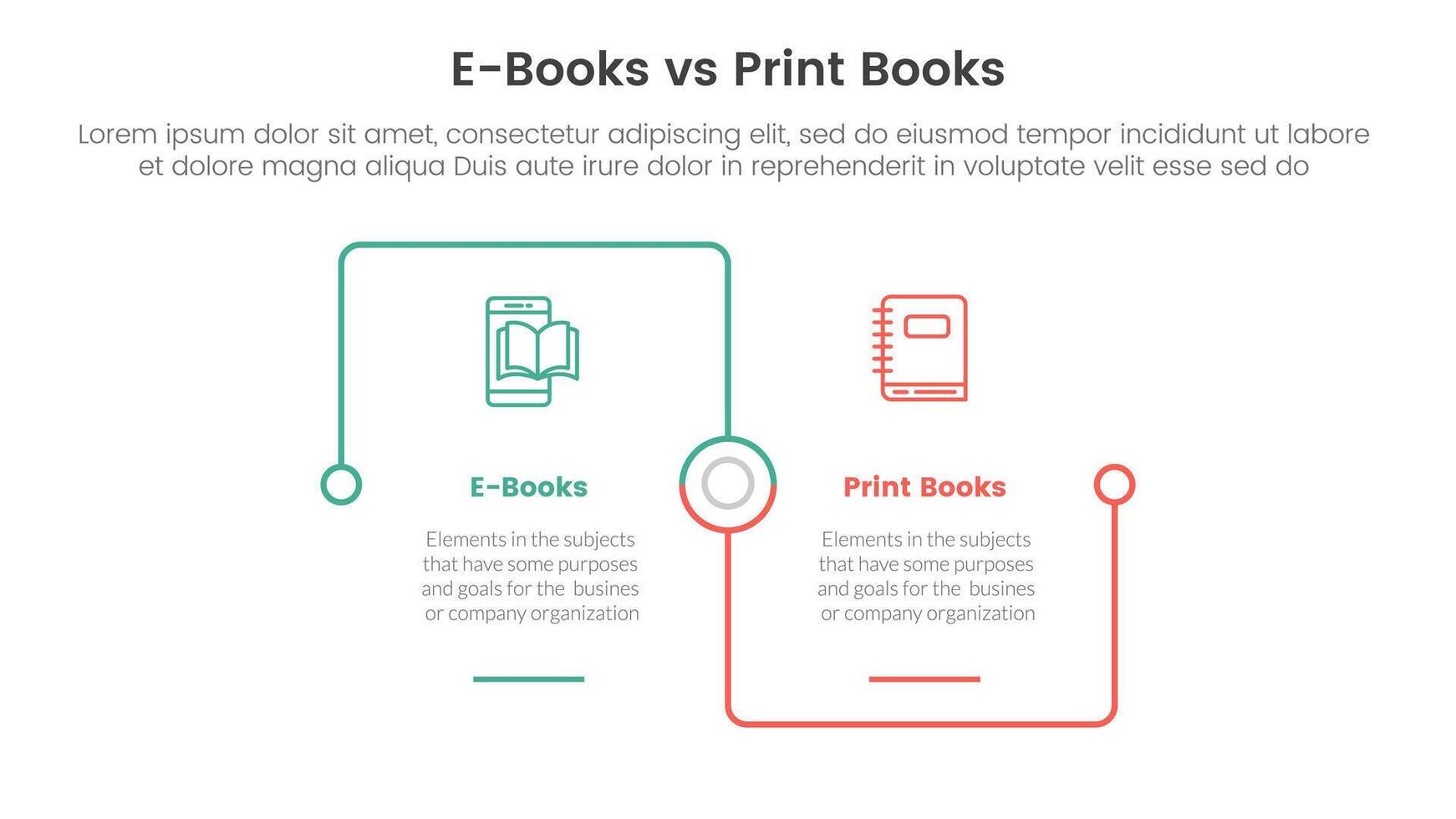 E-Books vs Print Books

Lorem ipsum dolor sit amet, consectetur adipiscing elit, sed do eiusmod tempor incididunt ut labore et dolore magna aliqua Duis aute irure dolor in reprehenderit in voluptate velit esse sed do

E-Books

Elements in the subjects that have some purposes and goals for the busines or company organization

Print Books

Elements in the subjects that have some purposes and goals for the busines or company organization