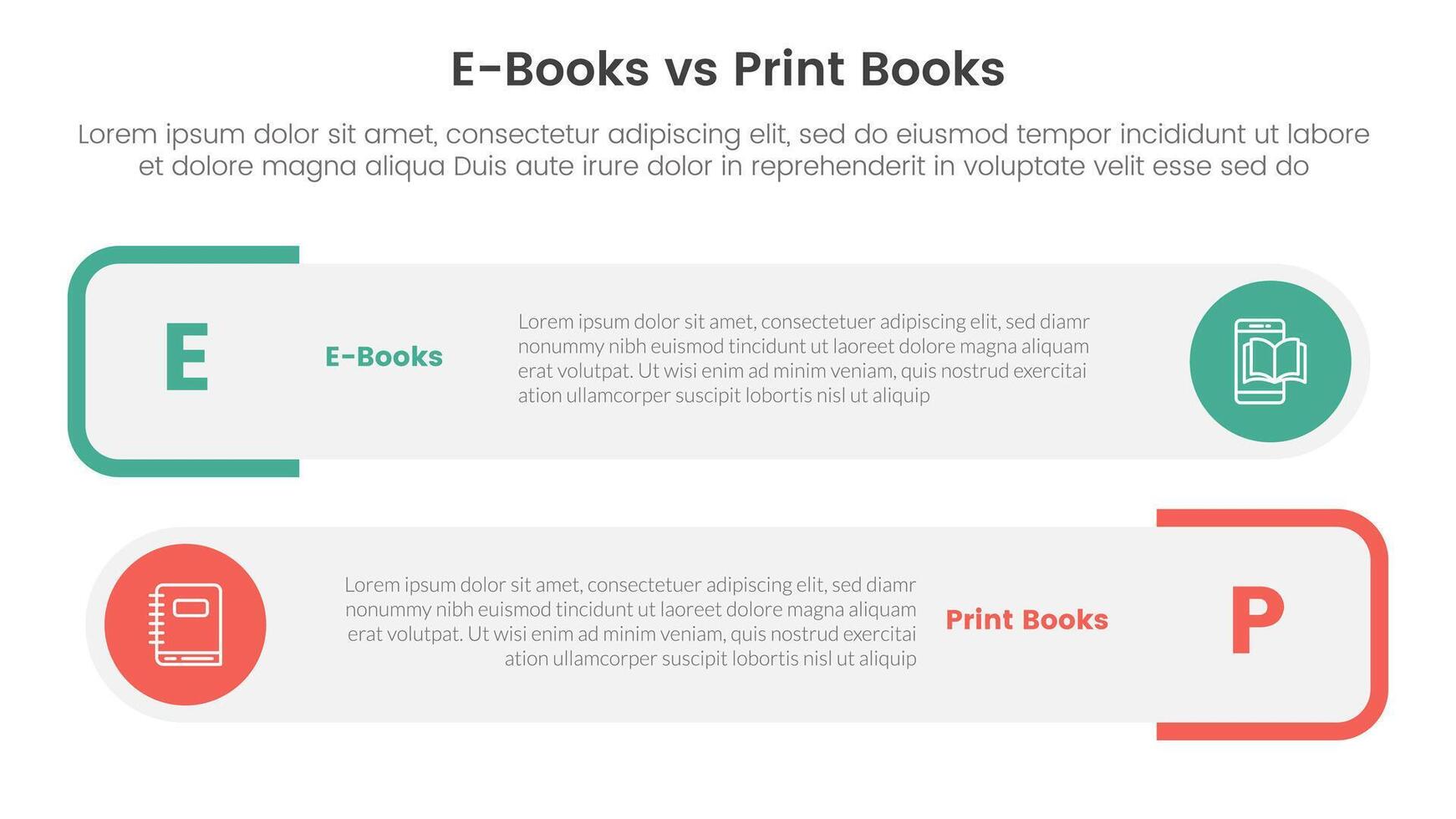 E-Books vs Print Books

Lorem ipsum dolor sit amet, consectetur adipiscing elit, sed do eiusmod tempor incididunt ut labore et dolore magna aliqua Duis aute irure dolor in reprehenderit in voluptate velit esse sed do

E

E-Books

Lorem ipsum dolor sit amet, consectetuer adipiscing elit, sed diamr nonummy nibh euismod tincidunt ut laoreet dolore magna aliquam erat volutpat. Ut wisi enim ad minim veniam, quis nostrud exercitai ation ullamcorper suscipit lobortis nisl ut aliquip

Lorem ipsum dolor sit amet, consectetuer adipiscing elit, sed diamr nonummy nibh euismod tincidunt ut laoreet dolore magna aliquam erat volutpat. Ut wisi enim ad minim veniam, quis nostrud exercitai ation ullamcorper suscipit lobortis nisl ut aliquip

Print Books

P