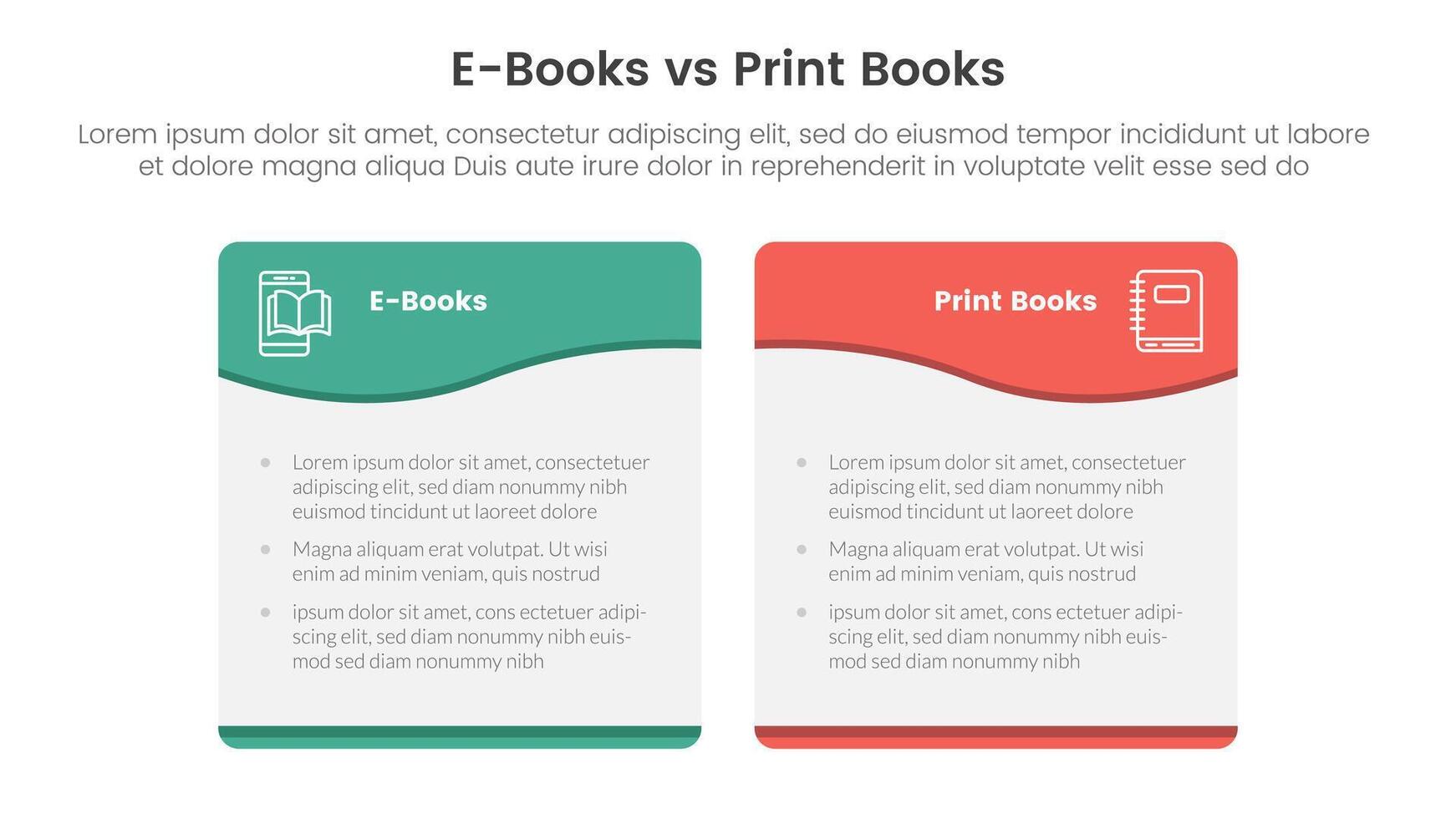 E-Books vs Print Books

Lorem ipsum dolor sit amet, consectetur adipiscing elit, sed do eiusmod tempor incididunt ut labore et dolore magna aliqua Duis aute irure dolor in reprehenderit in voluptate velit esse sed do

E-Books

- Lorem ipsum dolor sit amet, consectetuer adipiscing elit, sed diam nonummy nibh euismod tincidunt ut laoreet dolore
- Magna aliquam erat volutpat. Ut wisi enim ad minim veniam, quis nostrud
- ipsum dolor sit amet, cons ectetuer adipiscing elit, sed diam nonummy nibh euismod sed diam nonummy nibh

Print Books

- Lorem ipsum dolor sit amet, consectetuer adipiscing elit, sed diam nonummy nibh euismod tincidunt ut laoreet dolore
- Magna aliquam erat volutpat. Ut wisi enim ad minim veniam, quis nostrud
- ipsum dolor sit amet, cons ectetuer adipiscing elit, sed diam nonummy nibh euismod sed diam nonummy nibh