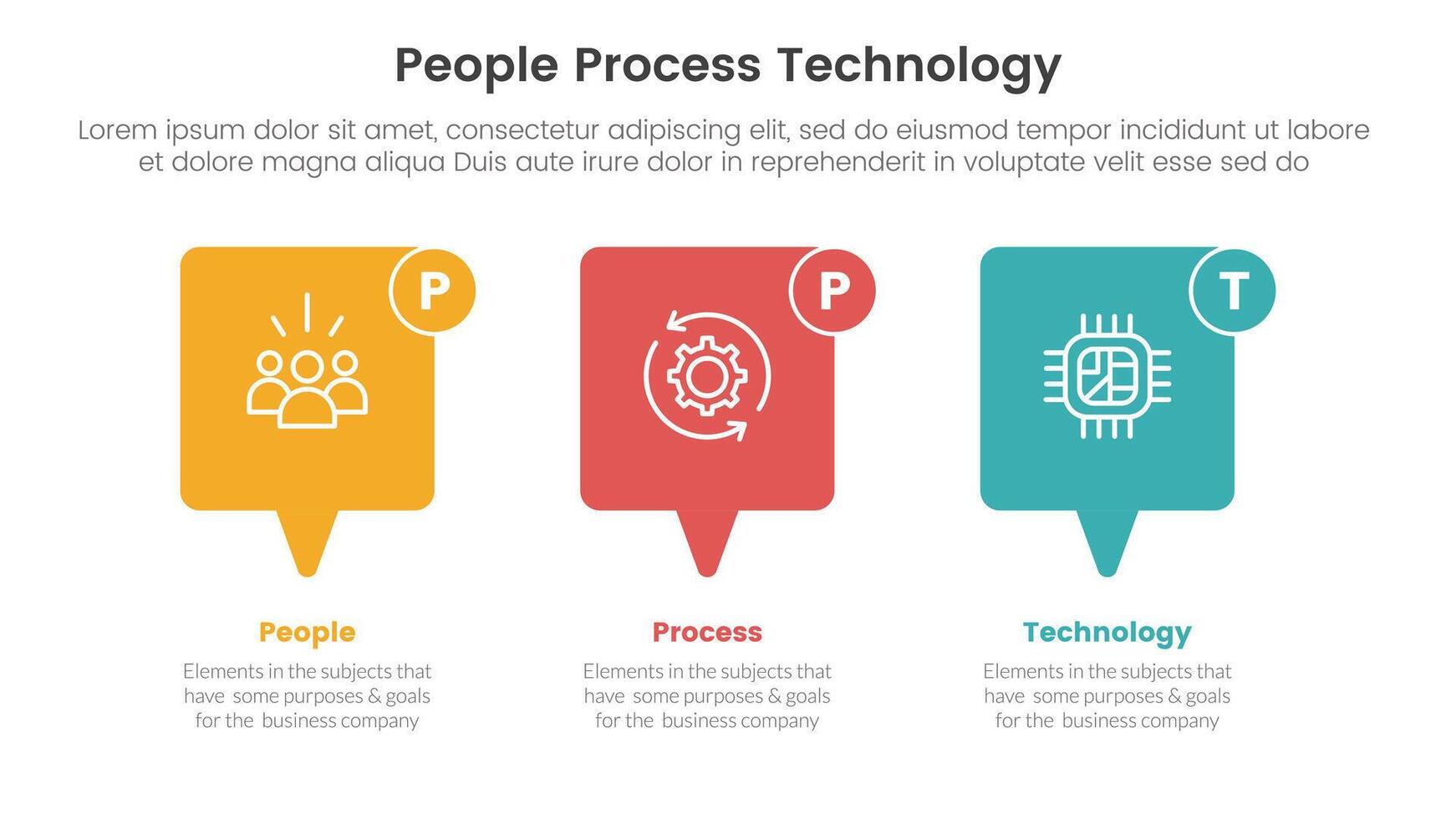 People Process Technology

Lorem ipsum dolor sit amet, consectetur adipiscing elit, sed do eiusmod tempor incididunt ut labore et dolore magna aliqua Duis aute irure dolor in reprehenderit in voluptate velit esse sed do

P

P

T

People

Elements in the subjects that have some purposes & goals for the business company

Process

Elements in the subjects that have some purposes & goals for the business company

Technology

Elements in the subjects that have some purposes & goals for the business company