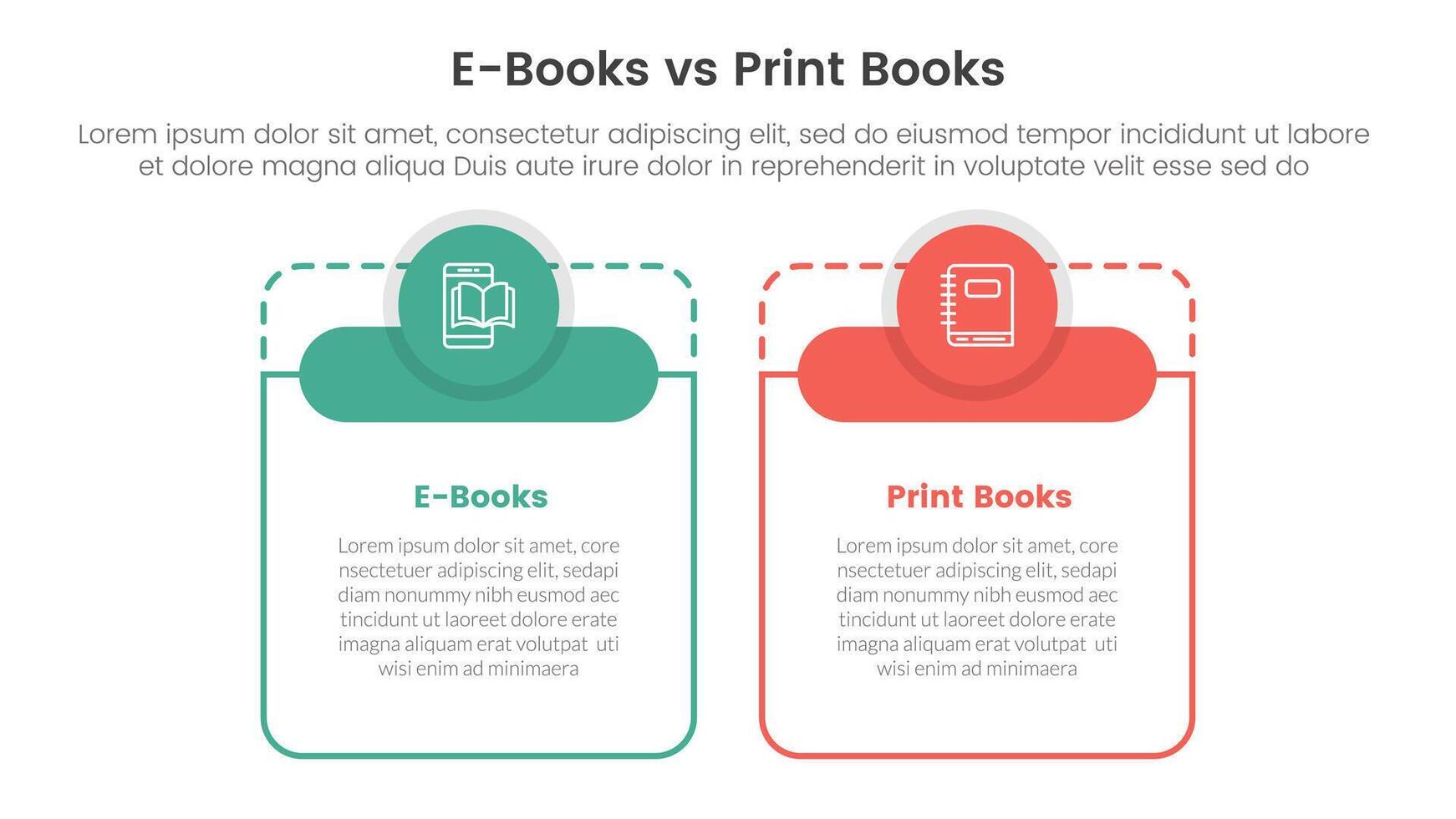 E-Books vs Print Books

Lorem ipsum dolor sit amet, consectetur adipiscing elit, sed do eiusmod tempor incididunt ut labore et dolore magna aliqua Duis aute irure dolor in reprehenderit in voluptate velit esse sed do

E-Books

Lorem ipsum dolor sit amet, core nsectetuer adipiscing elit, sedapi diam nonummy nibh eusmod aec tincidunt ut laoreet dolore erate imagna aliquam erat volutpat uti wisi enim ad minimaera

Print Books

Lorem ipsum dolor sit amet, core nsectetuer adipiscing elit, sedapi diam nonummy nibh eusmod aec tincidunt ut laoreet dolore erate imagna aliquam erat volutpat uti wisi enim ad minimaera