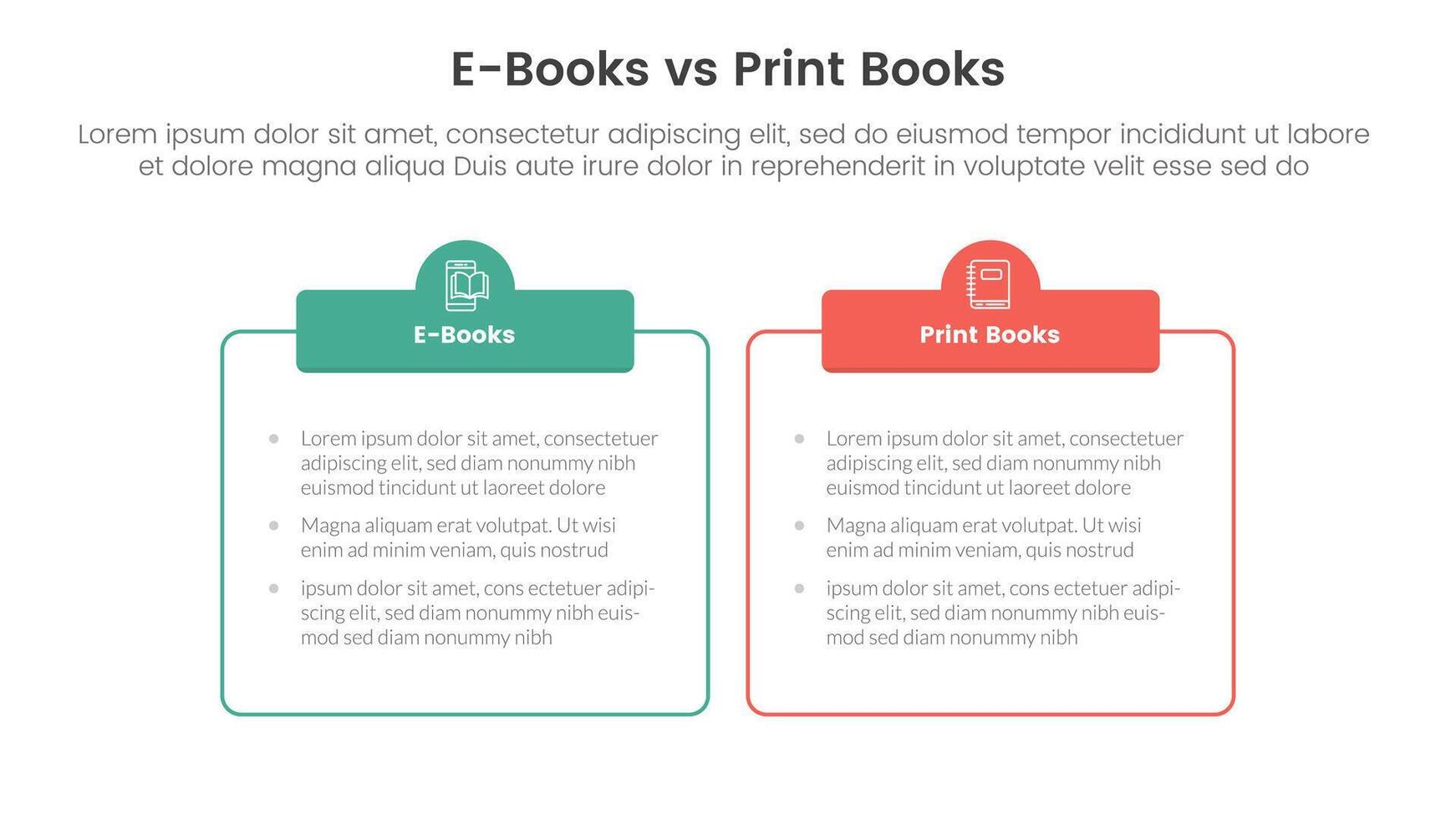 E-Books vs Print Books

Lorem ipsum dolor sit amet, consectetur adipiscing elit, sed do eiusmod tempor incididunt ut labore et dolore magna aliqua Duis aute irure dolor in reprehenderit in voluptate velit esse sed do

E-Books

- Lorem ipsum dolor sit amet, consectetuer adipiscing elit, sed diam nonummy nibh euismod tincidunt ut laoreet dolore
- Magna aliquam erat volutpat. Ut wisi enim ad minim veniam, quis nostrud
- ipsum dolor sit amet, cons ectetuer adipiscing elit, sed diam nonummy nibh euismod sed diam nonummy nibh

Print Books

- Lorem ipsum dolor sit amet, consectetuer adipiscing elit, sed diam nonummy nibh euismod tincidunt ut laoreet dolore
- Magna aliquam erat volutpat. Ut wisi enim ad minim veniam, quis nostrud
- ipsum dolor sit amet, cons ectetuer adipiscing elit, sed diam nonummy nibh euismod sed diam nonummy nibh