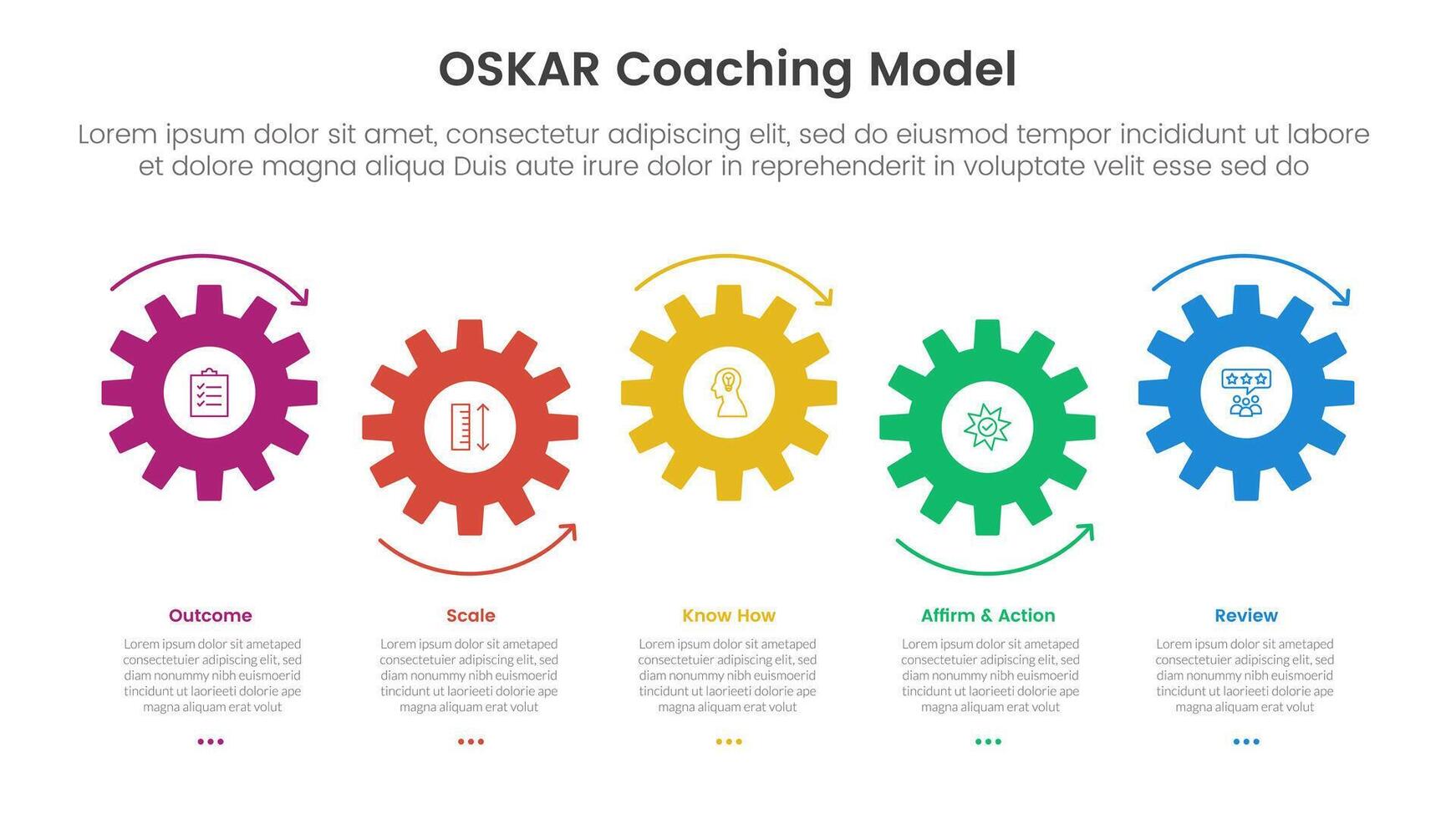 OSKAR Coaching Model

Lorem ipsum dolor sit amet, consectetur adipiscing elit, sed do eiusmod tempor incididunt ut labore et dolore magna aliqua Duis aute irure dolor in reprehenderit in voluptate velit esse sed do

Outcome

Lorem ipsum dolor sit ametaped consectetuier adipiscing elit, sed diam nonummy nibh euismoerid tincidunt ut laorieeti dolorie ape magna aliquam erat volut

Scale

Lorem ipsum dolor sit ametaped consectetuier adipiscing elit, sed diam nonummy nibh euismoerid tincidunt ut laorieeti dolorie ape magna aliquam erat volut

Know How

Lorem ipsum dolor sit ametaped consectetuier adipiscing elit, sed diam nonummy nibh euismoerid tincidunt ut laorieeti dolorie ape magna aliquam erat volut

Affirm & Action

Lorem ipsum dolor sit ametaped consectetuier adipiscing elit, sed diam nonummy nibh euismoerid tincidunt ut laorieeti dolorie ape magna aliquam erat volut

Review

Lorem ipsum dolor sit ametaped consectetuier adipiscing elit, sed diam nonummy nibh euismoerid tincidunt ut laorieeti dolorie ape magna aliquam erat volut