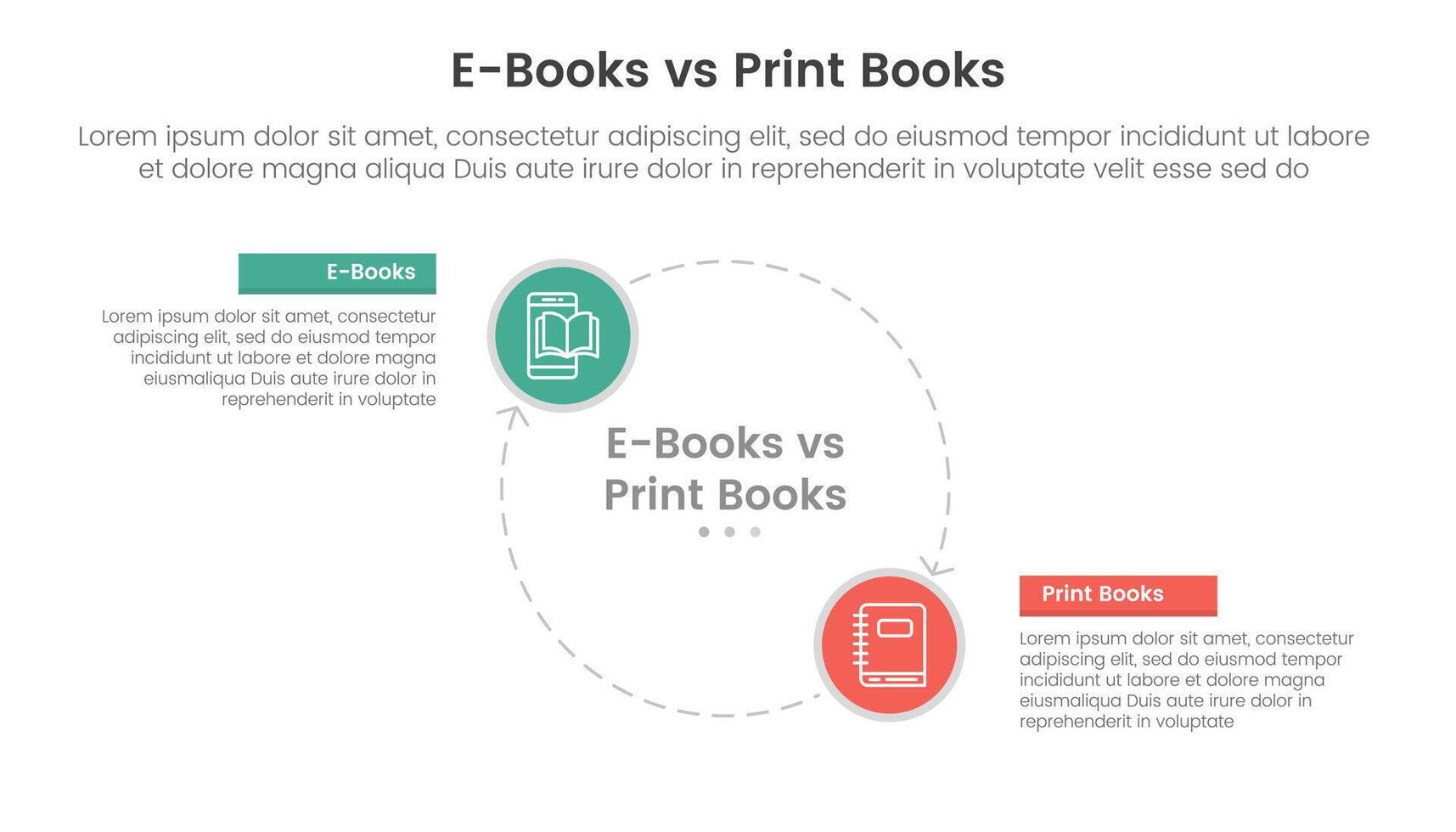 E-Books vs Print Books

Lorem ipsum dolor sit amet, consectetur adipiscing elit, sed do eiusmod tempor incididunt ut labore et dolore magna aliqua Duis aute irure dolor in reprehenderit in voluptate velit esse sed do

E-Books

Lorem ipsum dolor sit amet, consectetur adipiscing elit, sed do eiusmod tempor incididunt ut labore et dolore magna eiusmaliqua Duis aute irure dolor in reprehenderit in voluptate

E-Books vs Print Books

Print Books

Lorem ipsum dolor sit amet, consectetur adipiscing elit, sed do eiusmod tempor incididunt ut labore et dolore magna eiusmaliqua Duis aute irure dolor in reprehenderit in voluptate