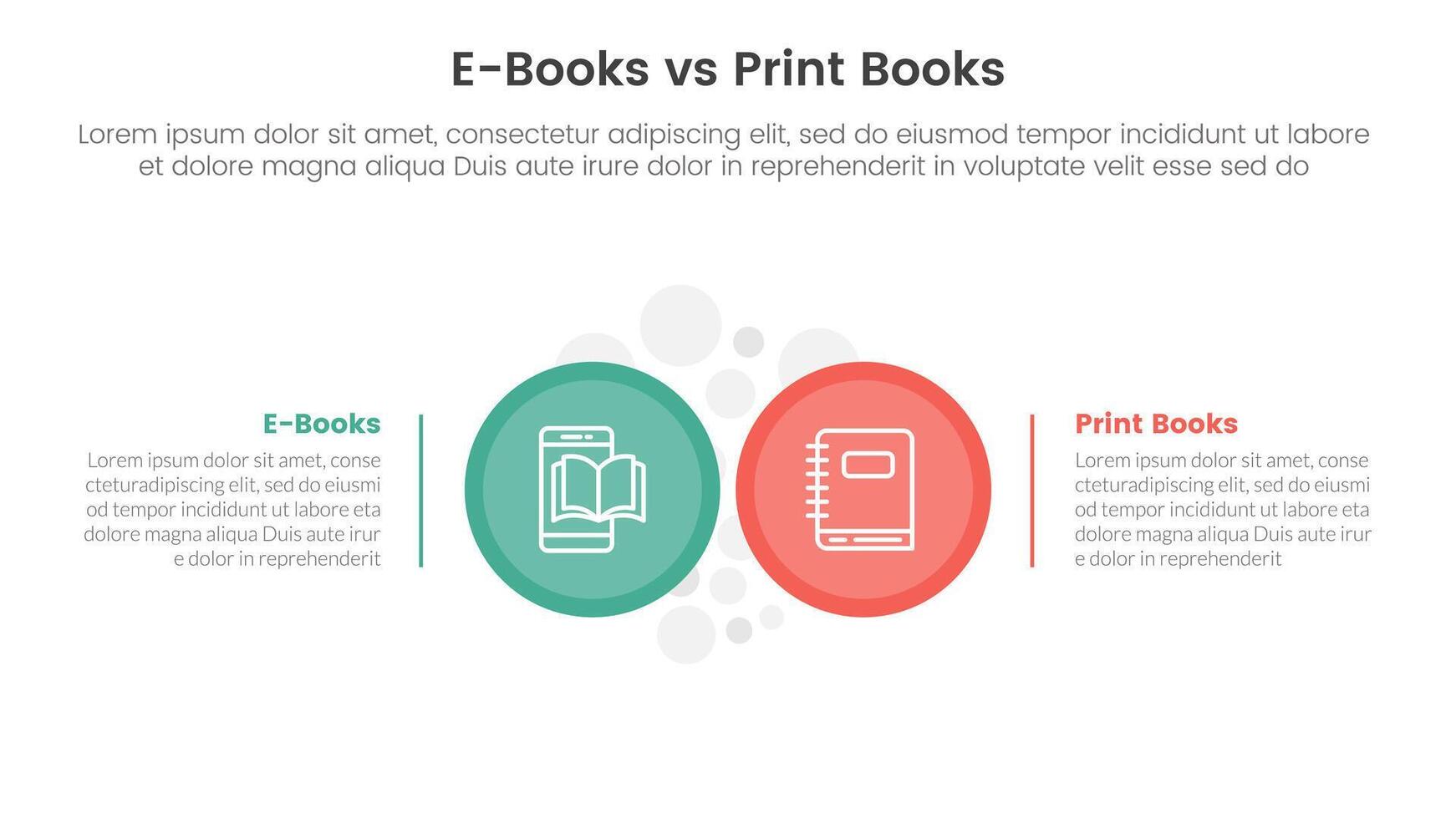 E-Books vs Print Books

Lorem ipsum dolor sit amet, consectetur adipiscing elit, sed do eiusmod tempor incididunt ut labore et dolore magna aliqua Duis aute irure dolor in reprehenderit in voluptate velit esse sed do

E-Books

Lorem ipsum dolor sit amet, conse cteturadipiscing elit, sed do eiusmi od tempor incididunt ut labore eta dolore magna aliqua Duis aute irur e dolor in reprehenderit

Print Books

Lorem ipsum dolor sit amet, conse cteturadipiscing elit, sed do eiusmi od tempor incididunt ut labore eta dolore magna aliqua Duis aute irur e dolor in reprehenderit