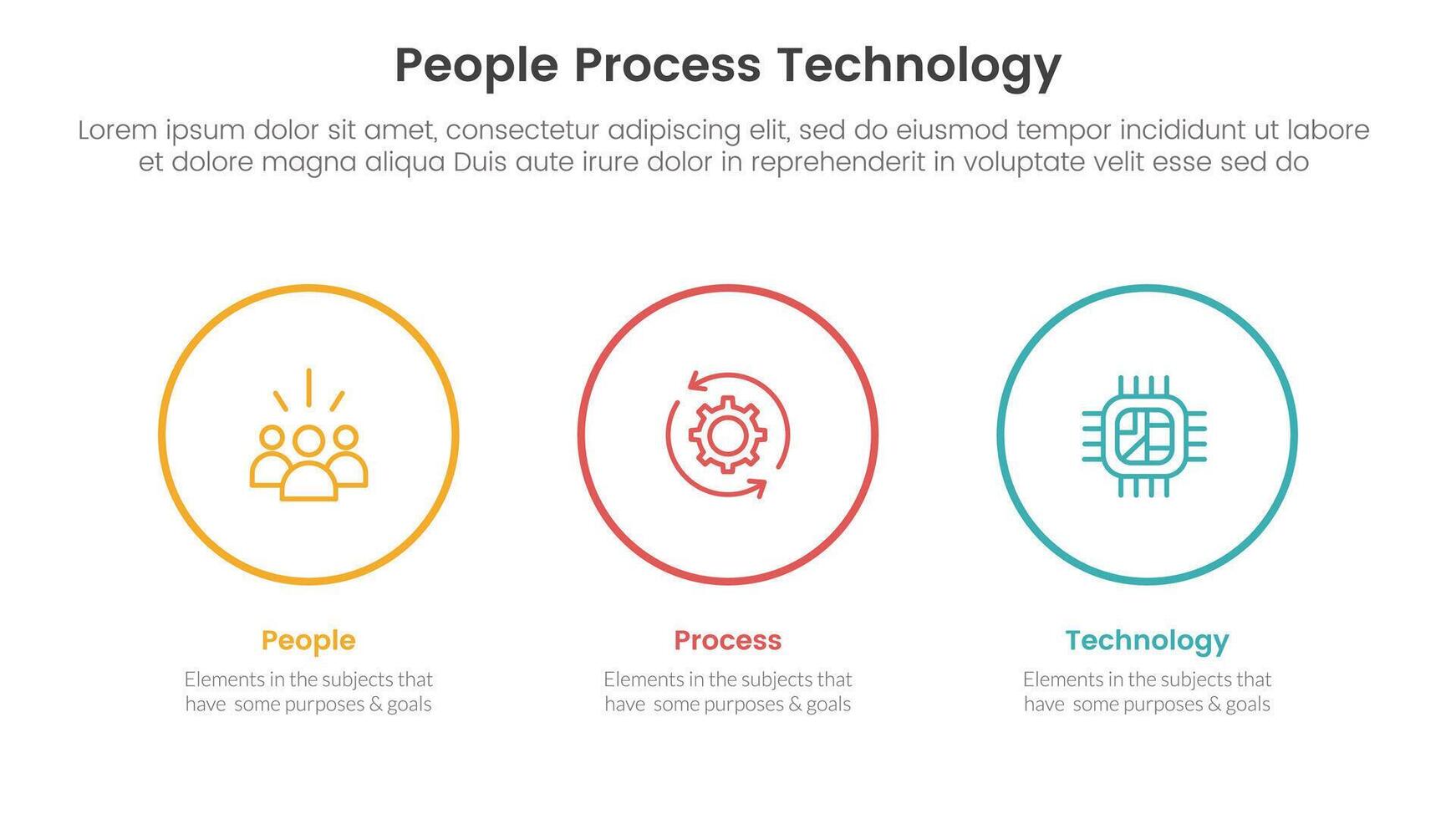 People Process Technology

Lorem ipsum dolor sit amet, consectetur adipiscing elit, sed do eiusmod tempor incididunt ut labore et dolore magna aliqua Duis aute irure dolor in reprehenderit in voluptate velit esse sed do

People

Elements in the subjects that have some purposes & goals

Process

Elements in the subjects that have some purposes & goals

Technology

Elements in the subjects that have some purposes & goals