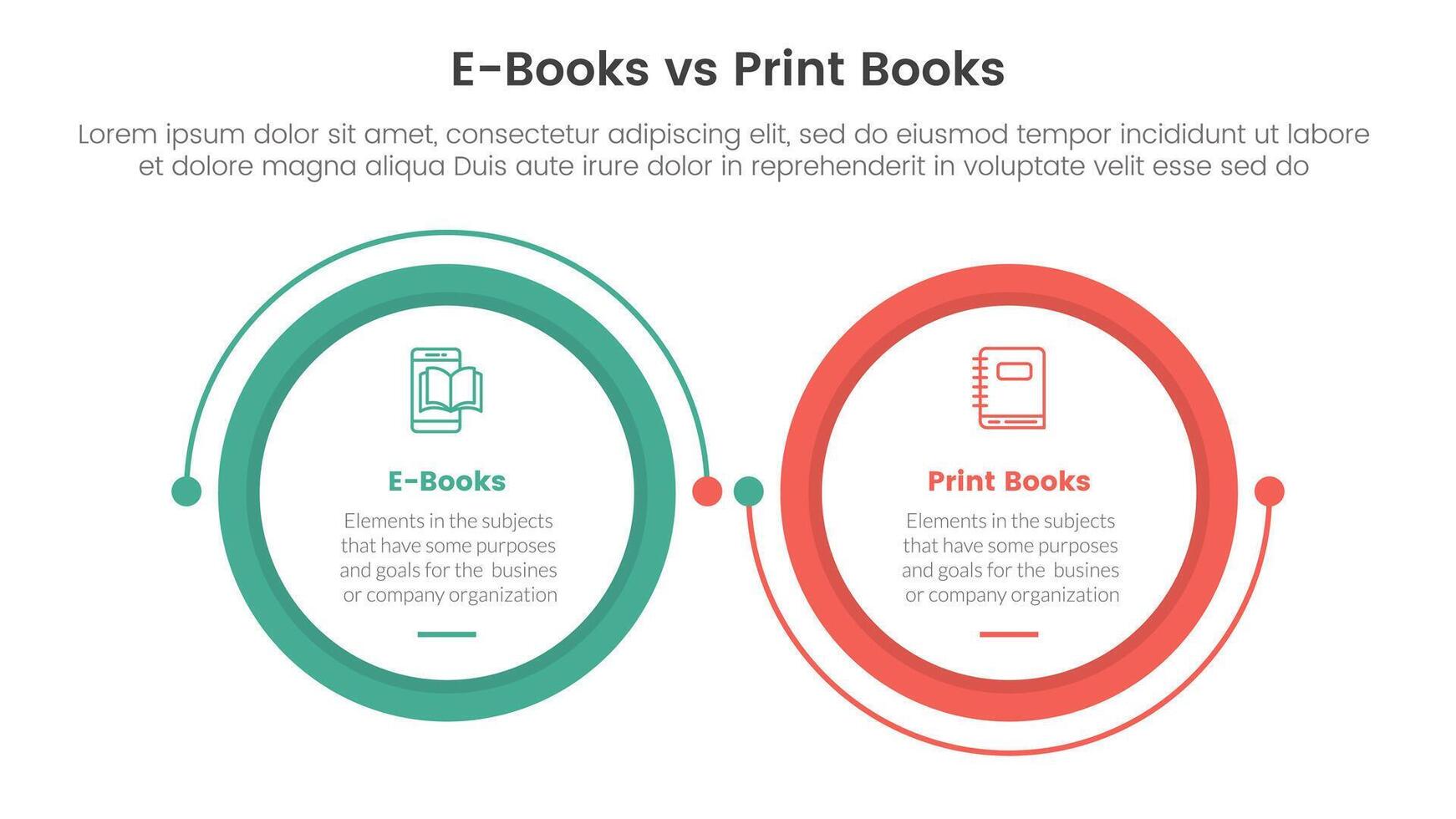 E-Books vs Print Books

Lorem ipsum dolor sit amet, consectetur adipiscing elit, sed do eiusmod tempor incididunt ut labore et dolore magna aliqua Duis aute irure dolor in reprehenderit in voluptate velit esse sed do

E-Books

Elements in the subjects that have some purposes and goals for the busines or company organization

Print Books

Elements in the subjects that have some purposes and goals for the busines or company organization