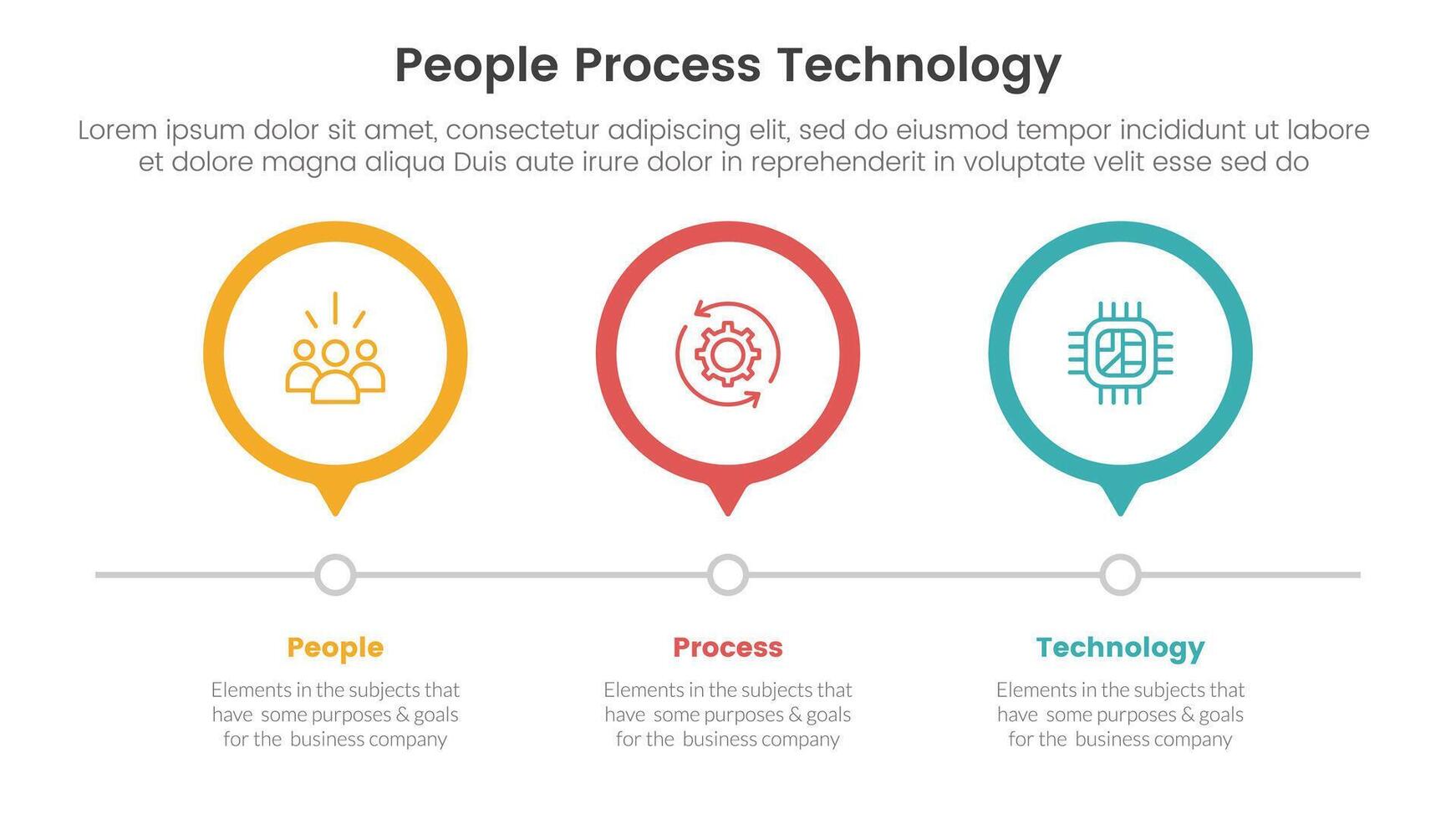 People Process Technology

Lorem ipsum dolor sit amet, consectetur adipiscing elit, sed do eiusmod tempor incididunt ut labore et dolore magna aliqua Duis aute irure dolor in reprehenderit in voluptate velit esse sed do

People

Elements in the subjects that have some purposes & goals for the business company

Process

Elements in the subjects that have some purposes & goals for the business company

Technology

Elements in the subjects that have some purposes & goals for the business company