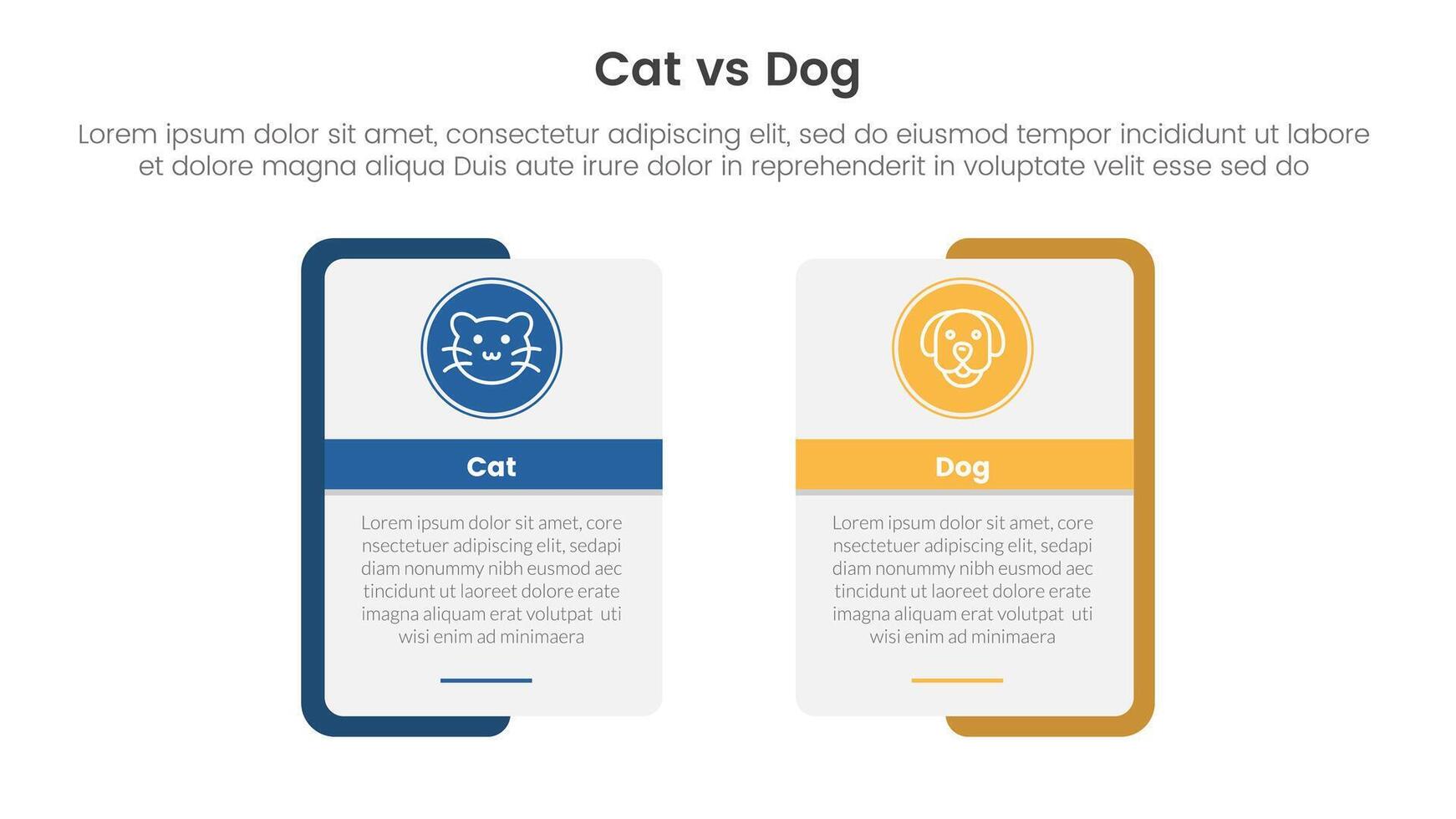 Cat vs Dog

Lorem ipsum dolor sit amet, consectetur adipiscing elit, sed do eiusmod tempor incididunt ut labore et dolore magna aliqua Duis aute irure dolor in reprehenderit in voluptate velit esse sed do

Cat

Lorem ipsum dolor sit amet, core nsectetuer adipiscing elit, sedapi diam nonummy nibh eusmod aec tincidunt ut laoreet dolore erate imagna aliquam erat volutpat uti wisi enim ad minimaera

Dog

Lorem ipsum dolor sit amet, core nsectetuer adipiscing elit, sedapi diam nonummy nibh eusmod aec tincidunt ut laoreet dolore erate imagna aliquam erat volutpat uti wisi enim ad minimaera