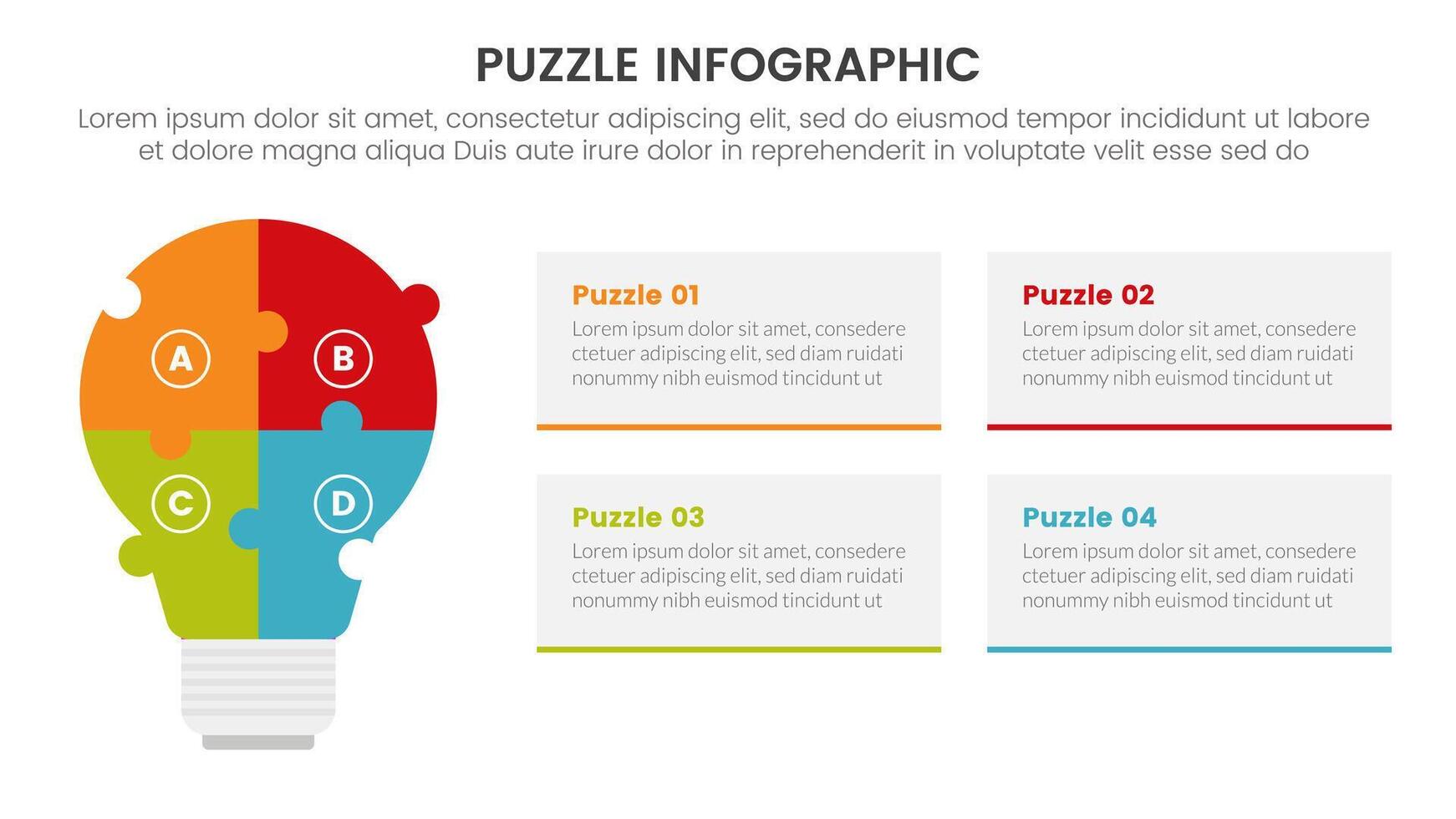 PUZZLE INFOGRAPHIC

Lorem ipsum dolor sit amet, consectetur adipiscing elit, sed do eiusmod tempor incididunt ut labore et dolore magna aliqua Duis aute irure dolor in reprehenderit in voluptate velit esse sed do

A

B

C

D

Puzzle 01
Lorem ipsum dolor sit amet, consedere ctetuer adipiscing elit, sed diam ruidati nonummy nibh euismod tincidunt ut

Puzzle 02
Lorem ipsum dolor sit amet, consedere ctetuer adipiscing elit, sed diam ruidati nonummy nibh euismod tincidunt ut

Puzzle 03
Lorem ipsum dolor sit amet, consedere ctetuer adipiscing elit, sed diam ruidati nonummy nibh euismod tincidunt ut

Puzzle 04
Lorem ipsum dolor sit amet, consedere ctetuer adipiscing elit, sed diam ruidati nonummy nibh euismod tincidunt ut