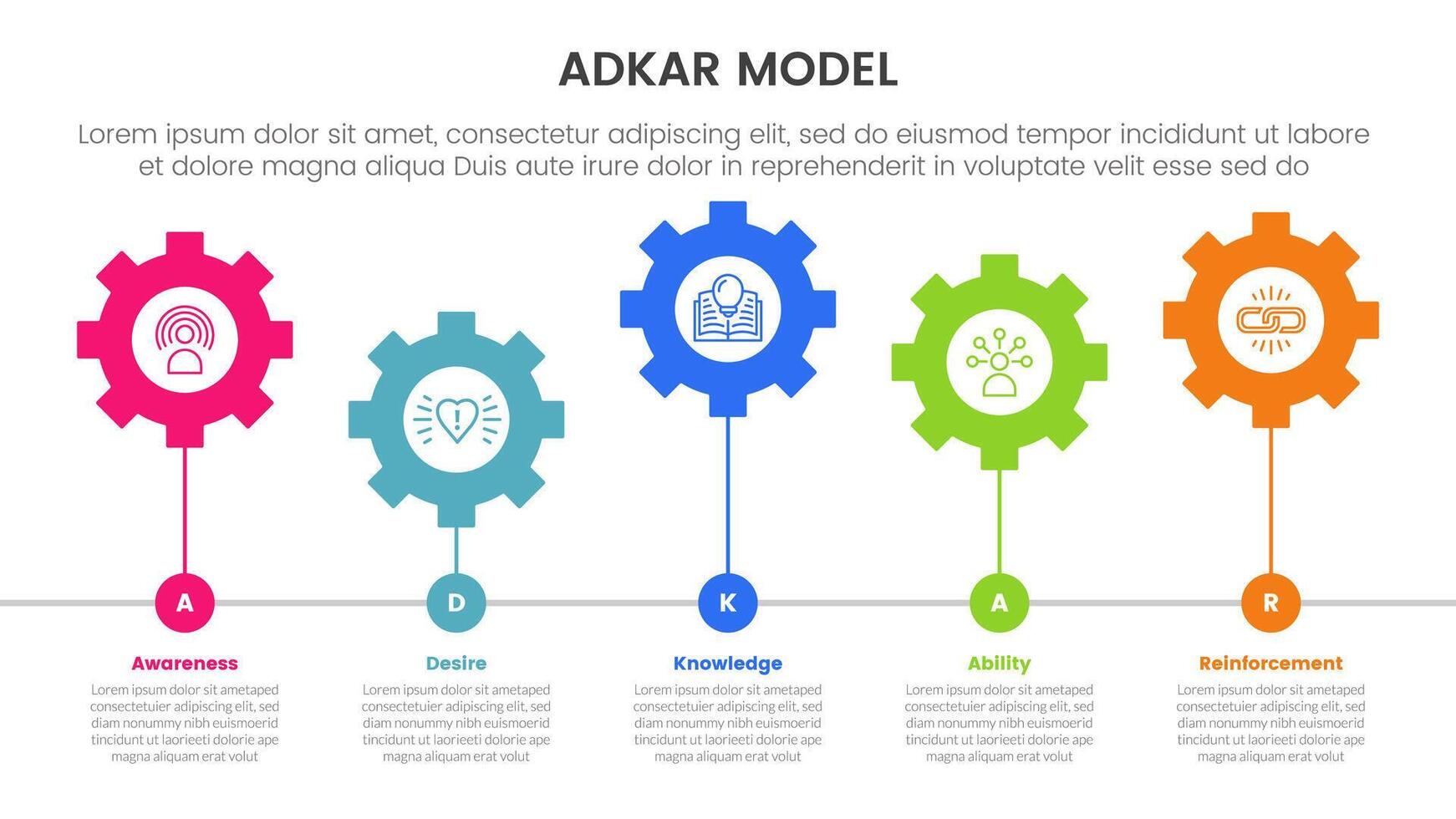 ADKAR MODEL

Lorem ipsum dolor sit amet, consectetur adipiscing elit, sed do eiusmod tempor incididunt ut labore et dolore magna aliqua Duis aute irure dolor in reprehenderit in voluptate velit esse sed do

A

Awareness

Lorem ipsum dolor sit ametaped consectetuier adipiscing elit, sed diam nonummy nibh euismoerid tincidunt ut laorieeti dolorie ape magna aliquam erat volut

D

Desire

Lorem ipsum dolor sit ametaped consectetuier adipiscing elit, sed diam nonummy nibh euismoerid tincidunt ut laorieeti dolorie ape magna aliquam erat volut

K

Knowledge

Lorem ipsum dolor sit ametaped consectetuier adipiscing elit, sed diam nonummy nibh euismoerid tincidunt ut laorieeti dolorie ape magna aliquam erat volut

A

Ability

Lorem ipsum dolor sit ametaped consectetuier adipiscing elit, sed diam nonummy nibh euismoerid tincidunt ut laorieeti dolorie ape magna aliquam erat volut

R

Reinforcement

Lorem ipsum dolor sit ametaped consectetuier adipiscing elit, sed diam nonummy nibh euismoerid tincidunt ut laorieeti dolorie ape magna aliquam erat volut