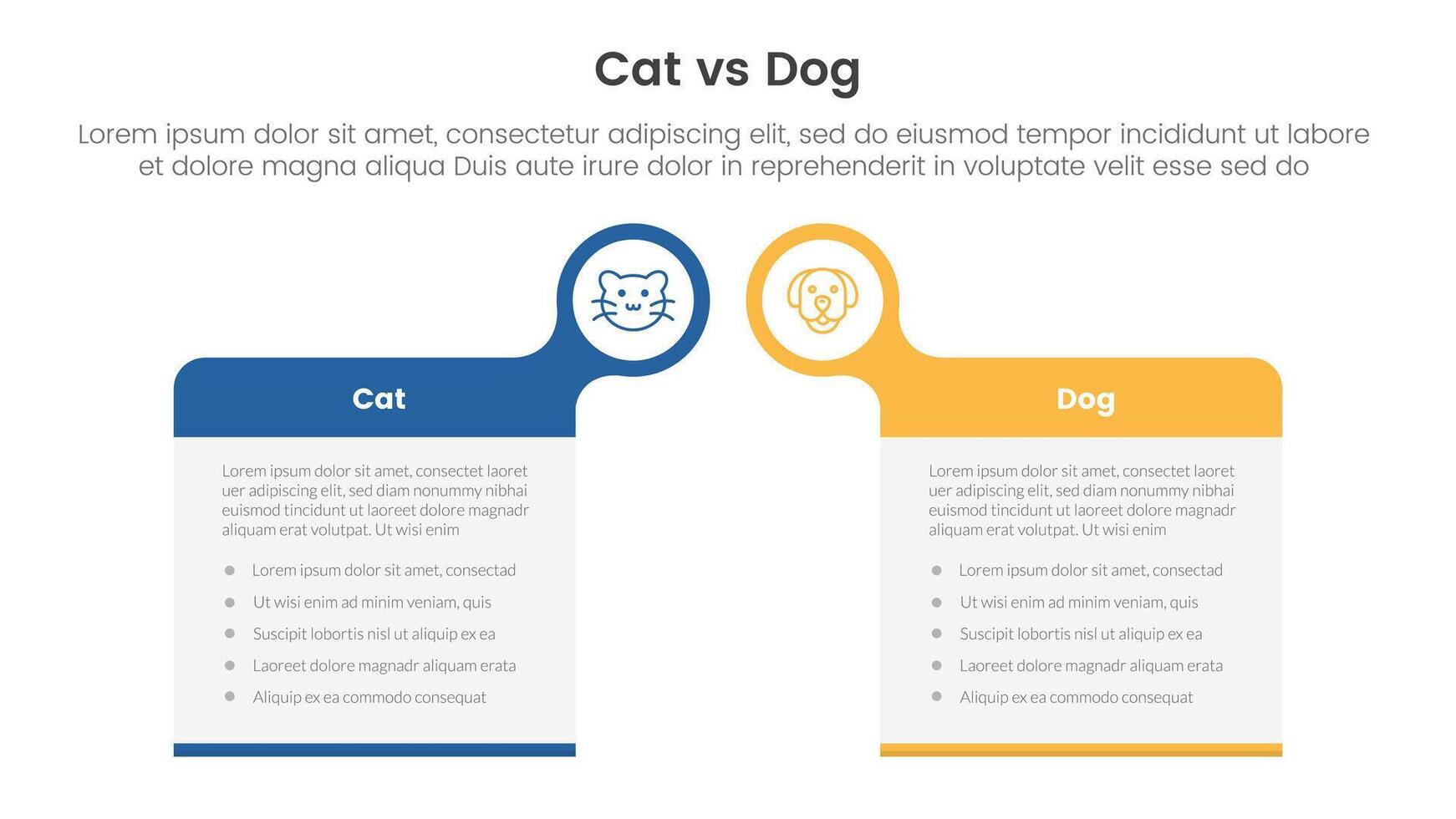 Cat vs Dog

Lorem ipsum dolor sit amet, consectetur adipiscing elit, sed do eiusmod tempor incididunt ut labore et dolore magna aliqua Duis aute irure dolor in reprehenderit in voluptate velit esse sed do

Cat

Lorem ipsum dolor sit amet, consectet laoret uer adipiscing elit, sed diam nonummy nibhai euismod tincidunt ut laoreet dolore magnadr aliquam erat volutpat. Ut wisi enim

- Lorem ipsum dolor sit amet, consectad
- Ut wisi enim ad minim veniam, quis
- Suscipit lobortis nisl ut aliquip ex ea
- Laoreet dolore magnadr aliquam erata
- Aliquip ex ea commodo consequat

Dog

Lorem ipsum dolor sit amet, consectet laoret uer adipiscing elit, sed diam nonummy nibhai euismod tincidunt ut laoreet dolore magnadr aliquam erat volutpat. Ut wisi enim

- Lorem ipsum dolor sit amet, consectad
- Ut wisi enim ad minim veniam, quis
- Suscipit lobortis nisl ut aliquip ex ea
- Laoreet dolore magnadr aliquam erata
- Aliquip ex ea commodo consequat